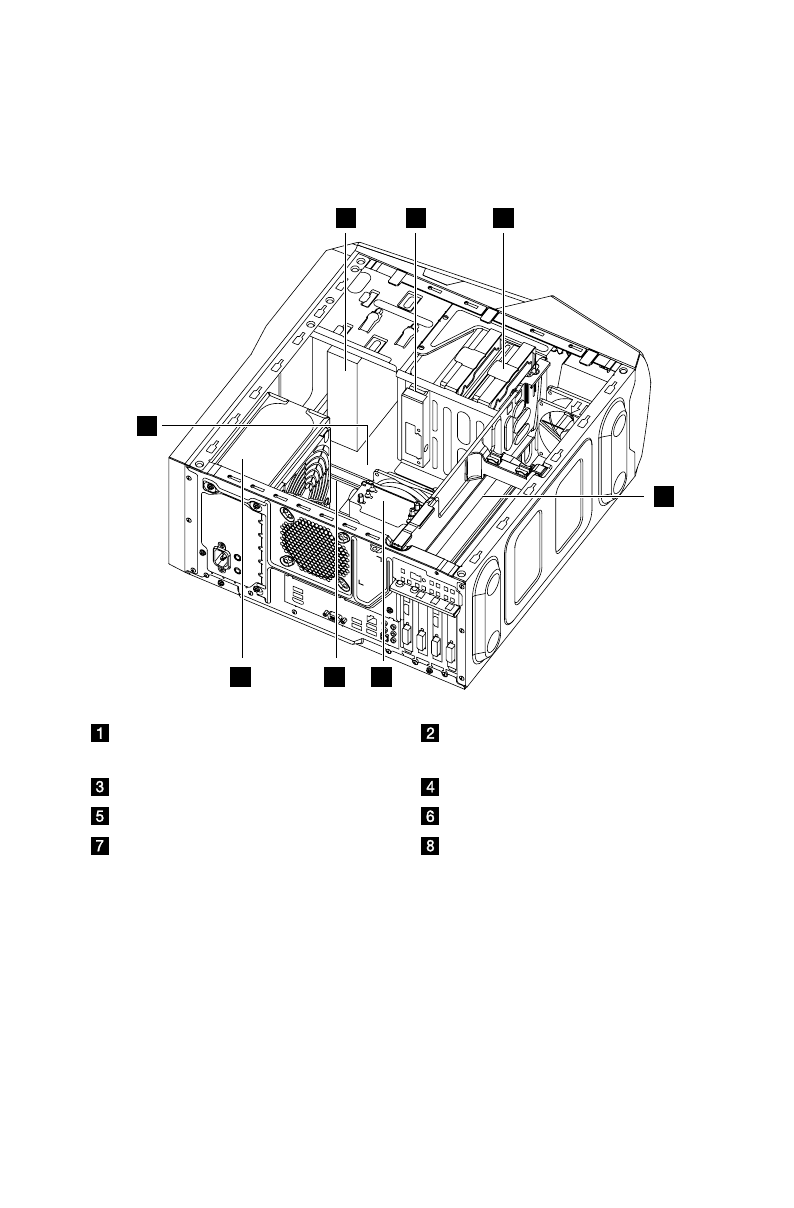 1
2
3
4
5
6
7
8