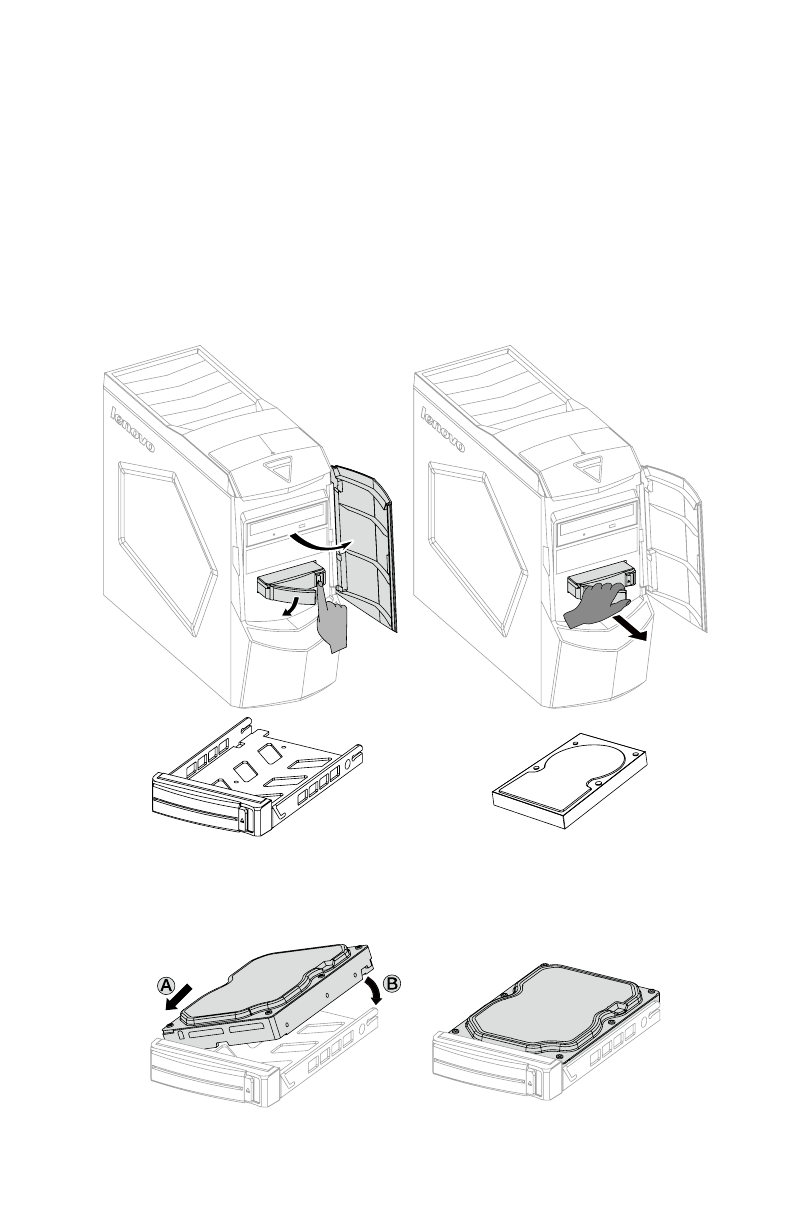 lenovo

lenovo

A

B