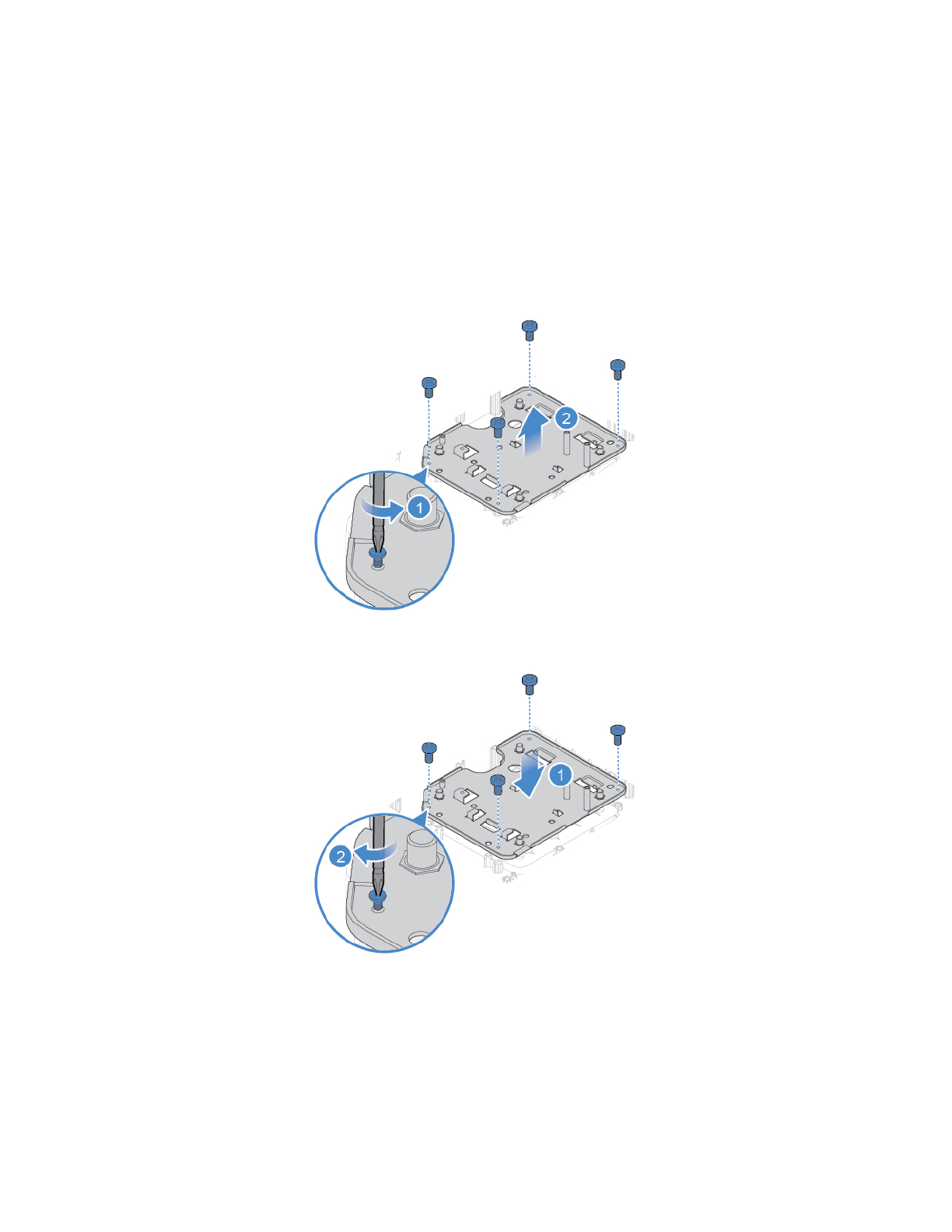 2
1
1
2