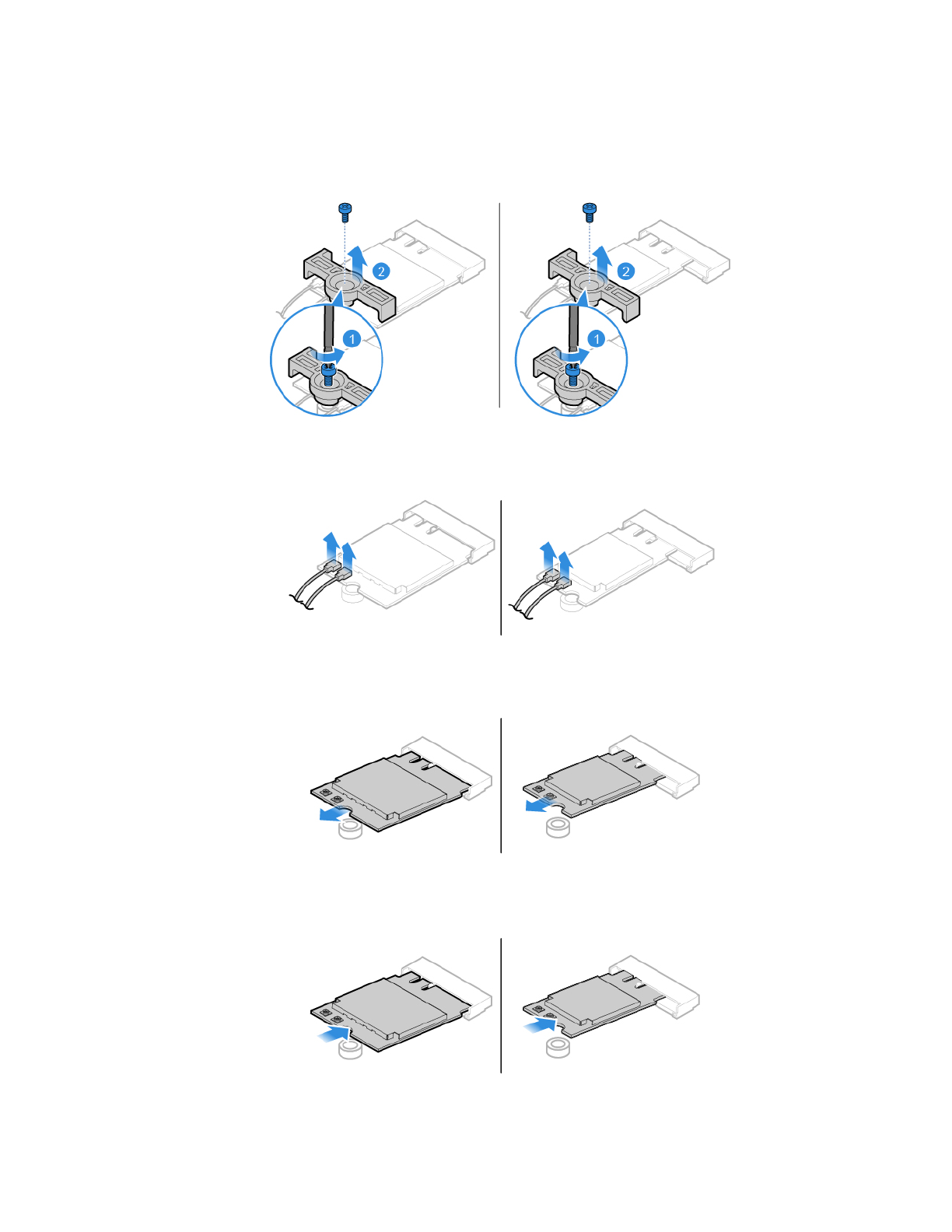 2
1
2
1