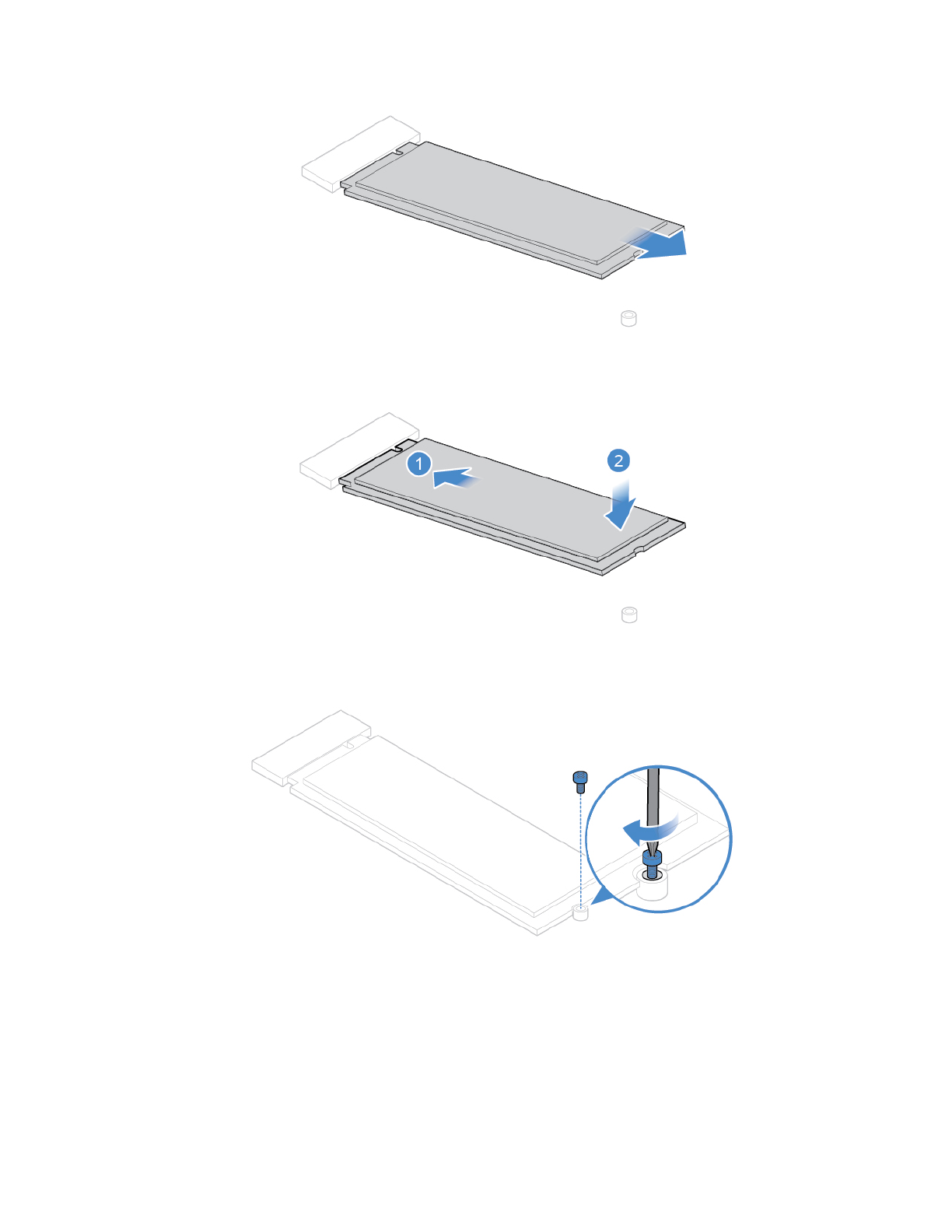 1

2