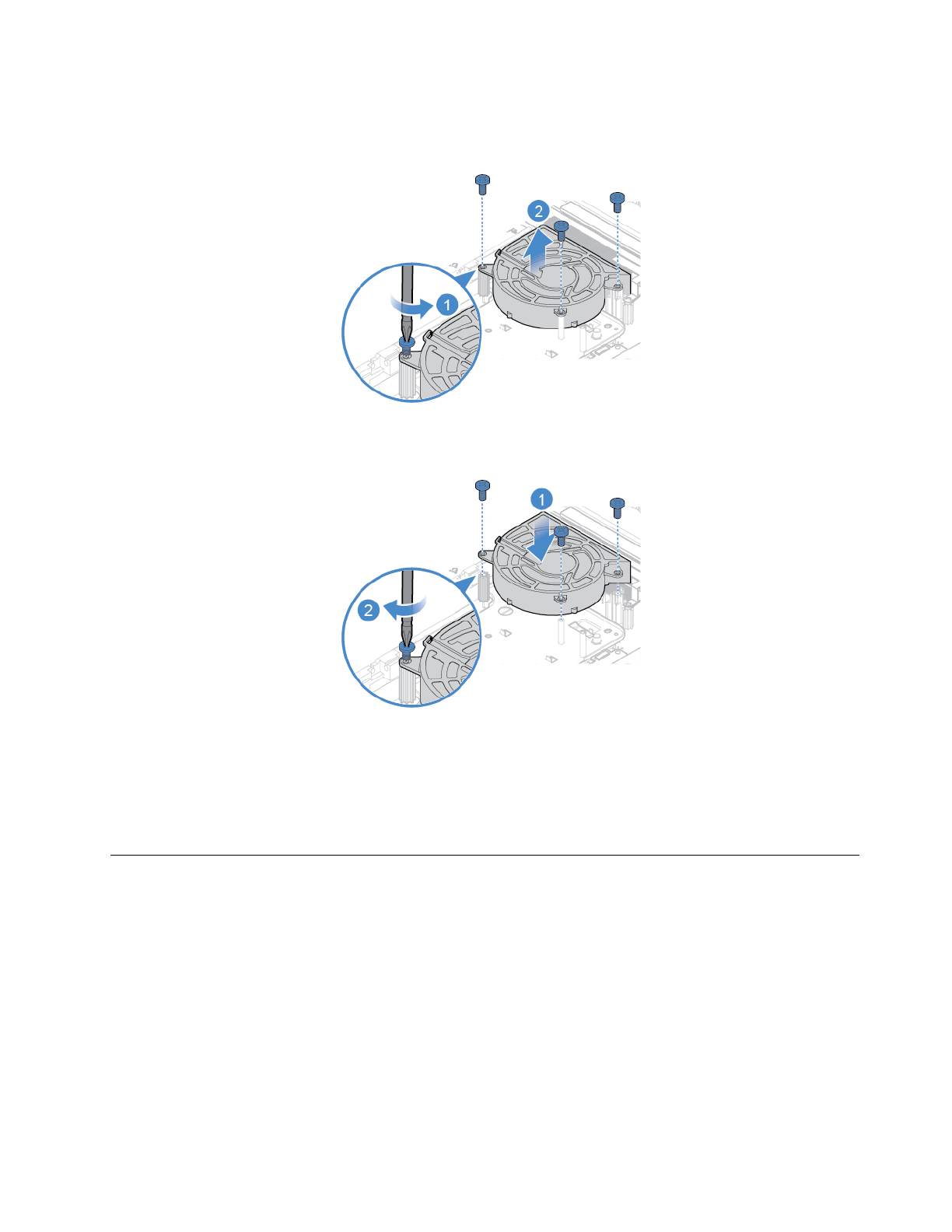 2

1

1

2