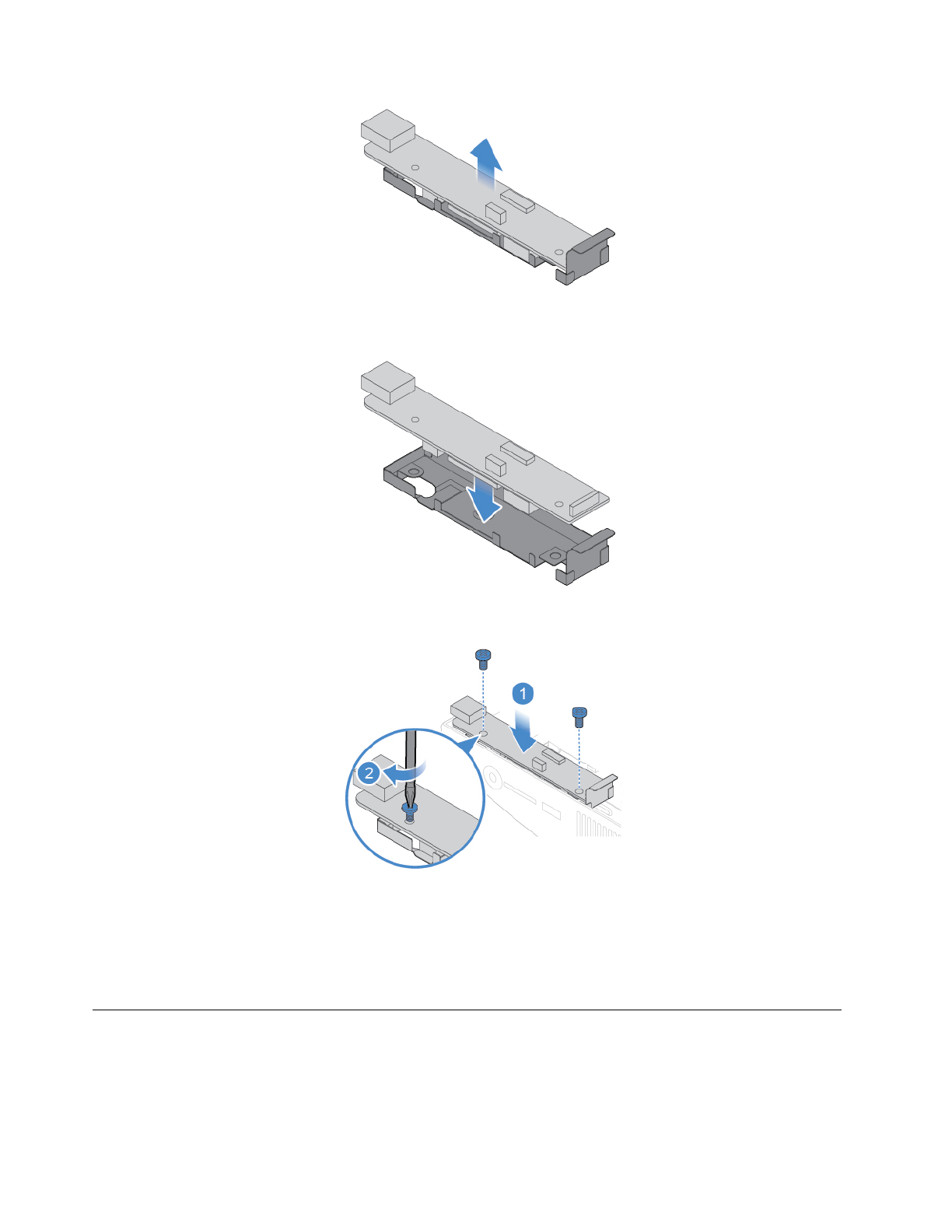 1

2