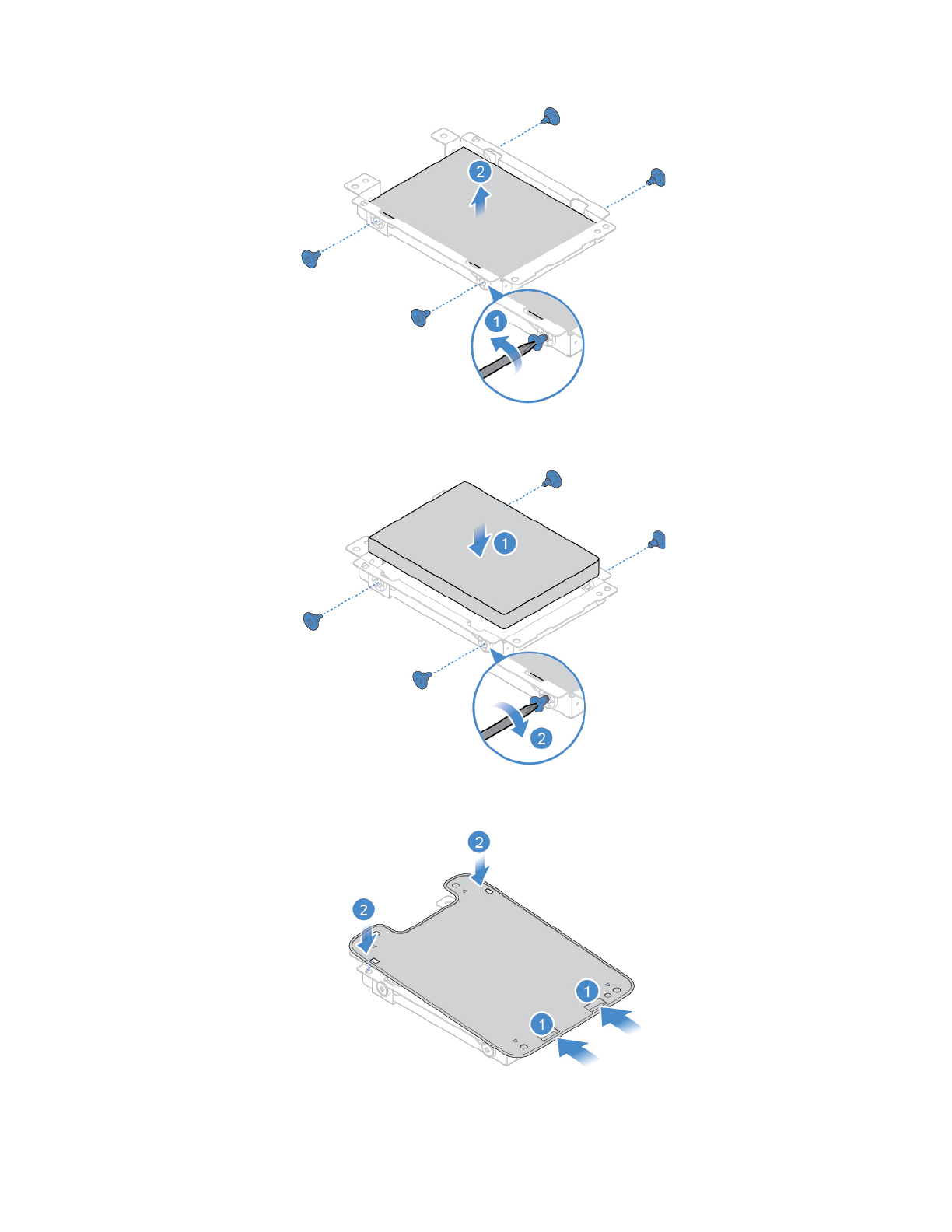 2
1

1
2

2
2
1
1