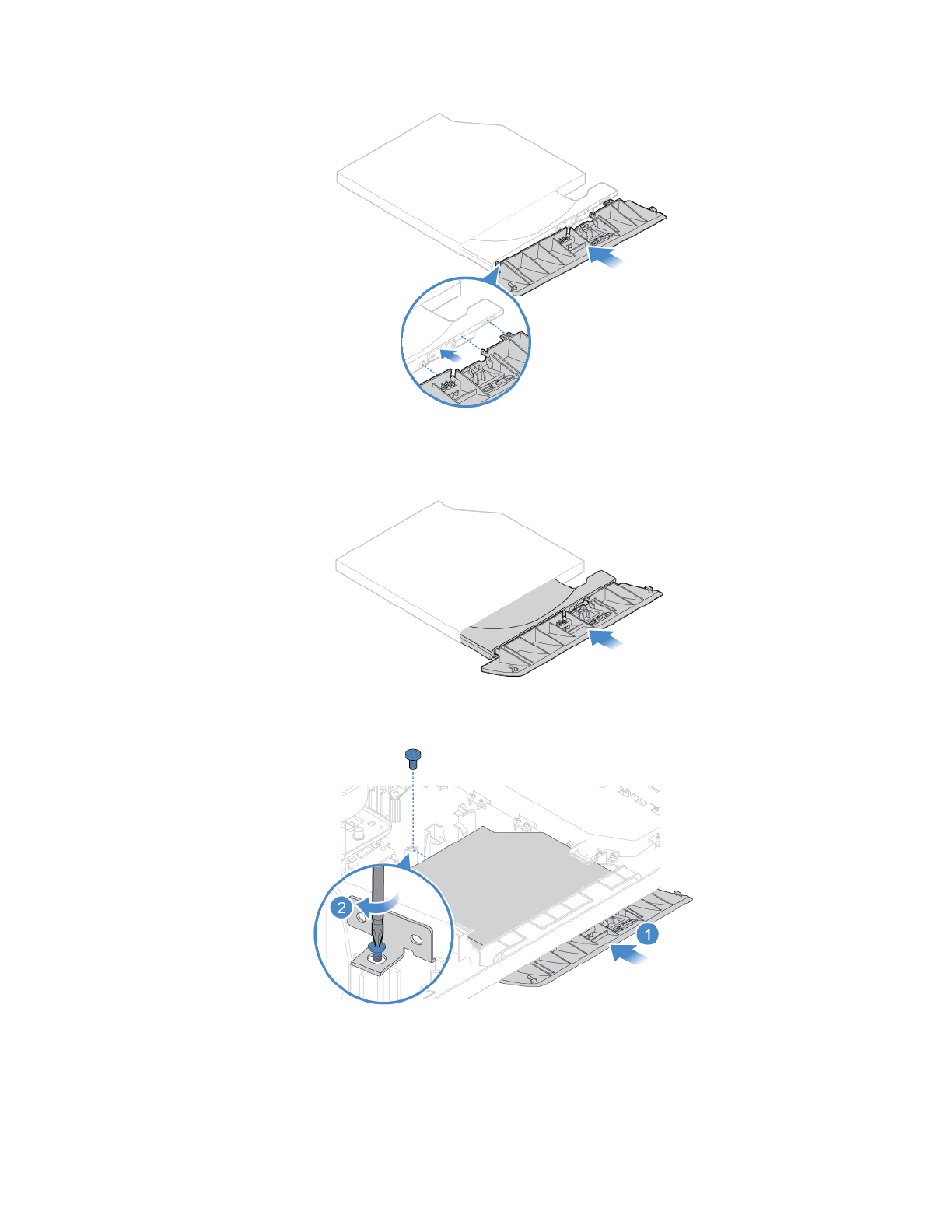 2

1