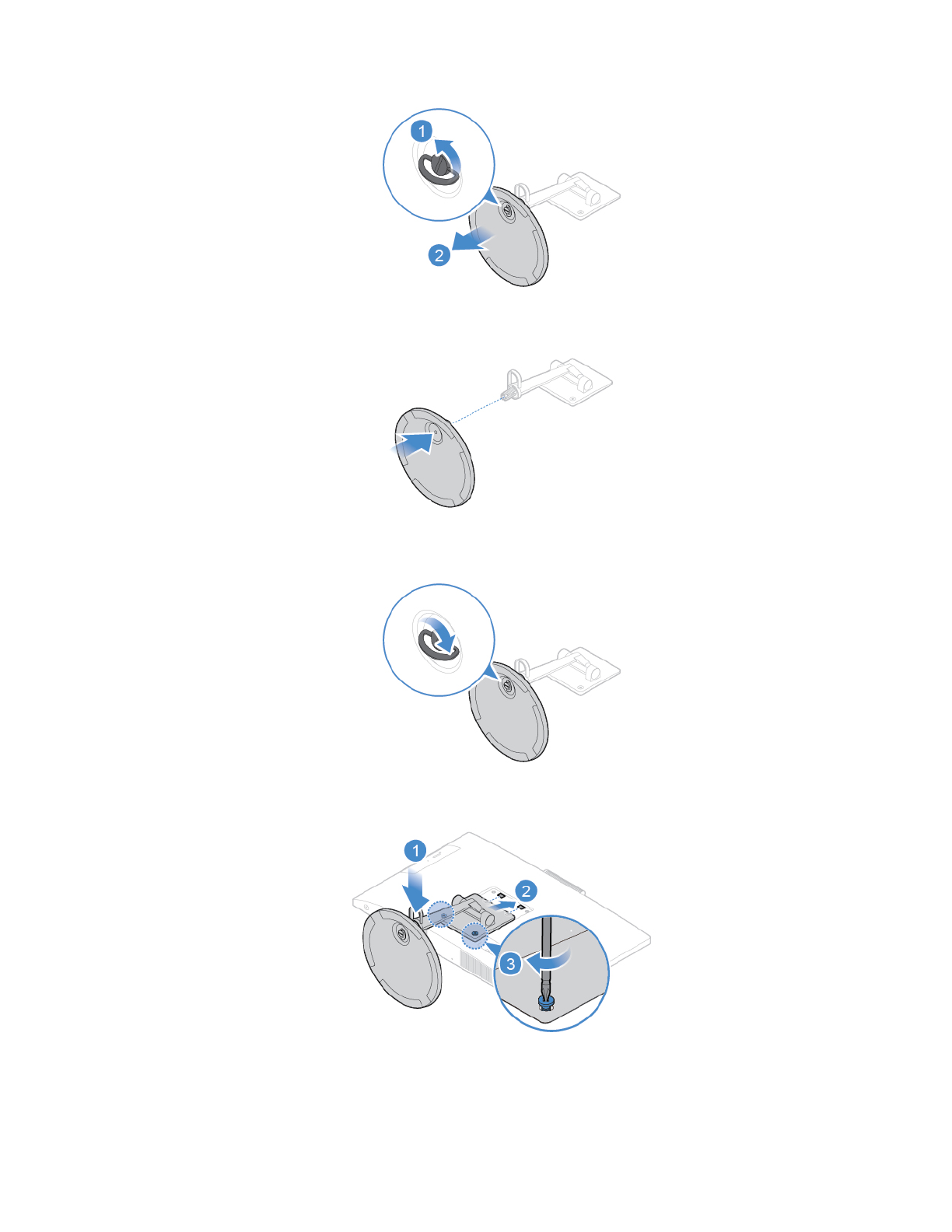 1
2
1
2
3