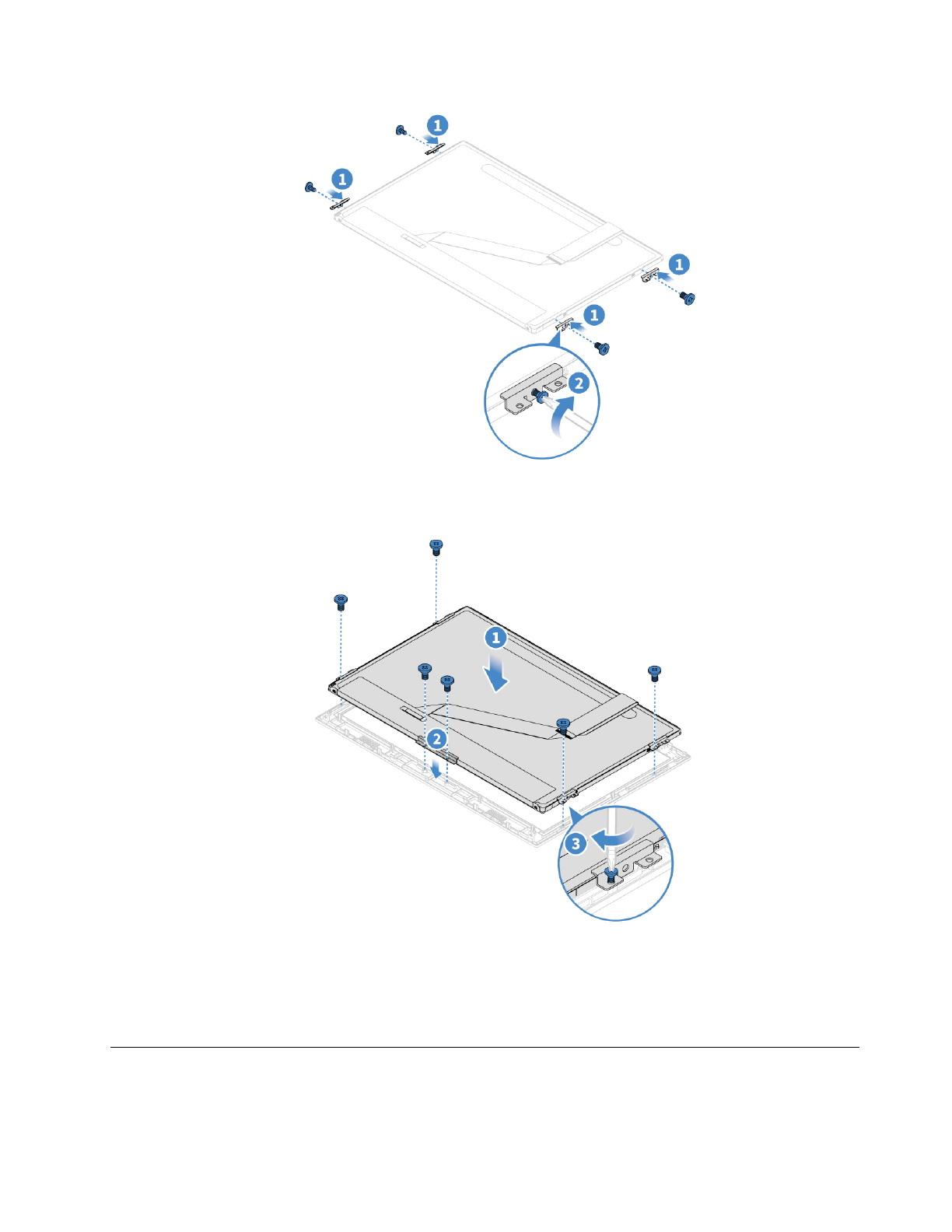 1
1
1
1
2

1
2
3