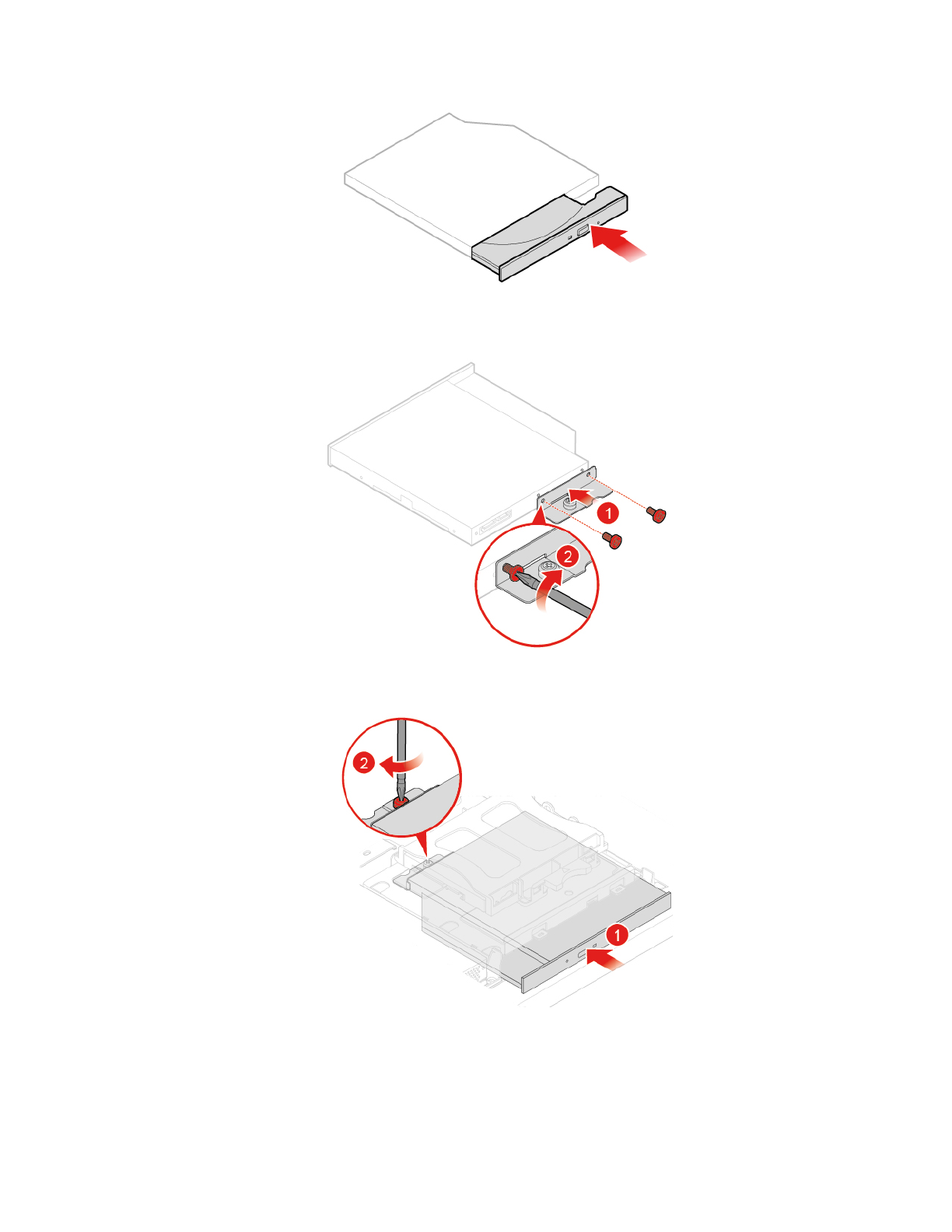 1
2
2
1