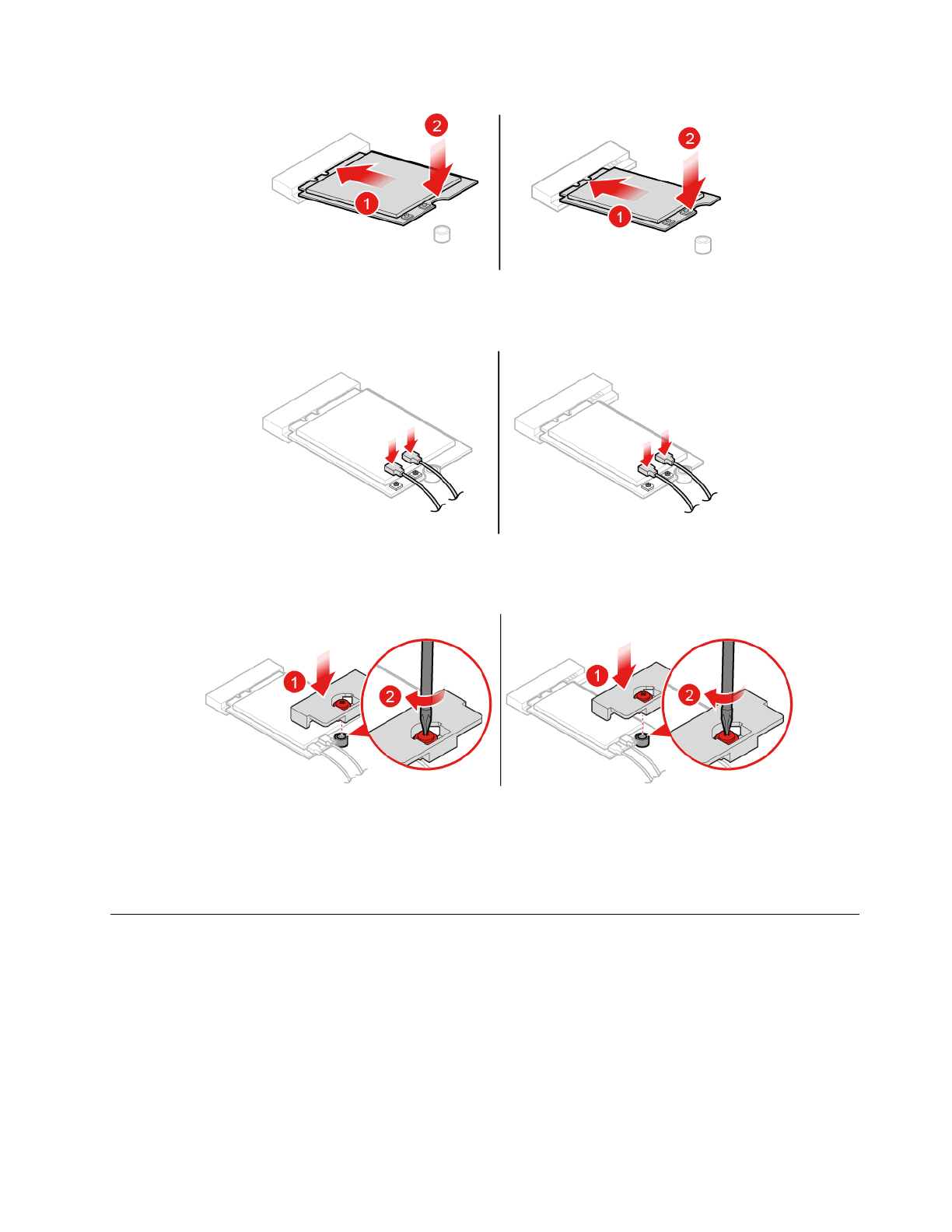 2
1
2
1
1
2
1
2