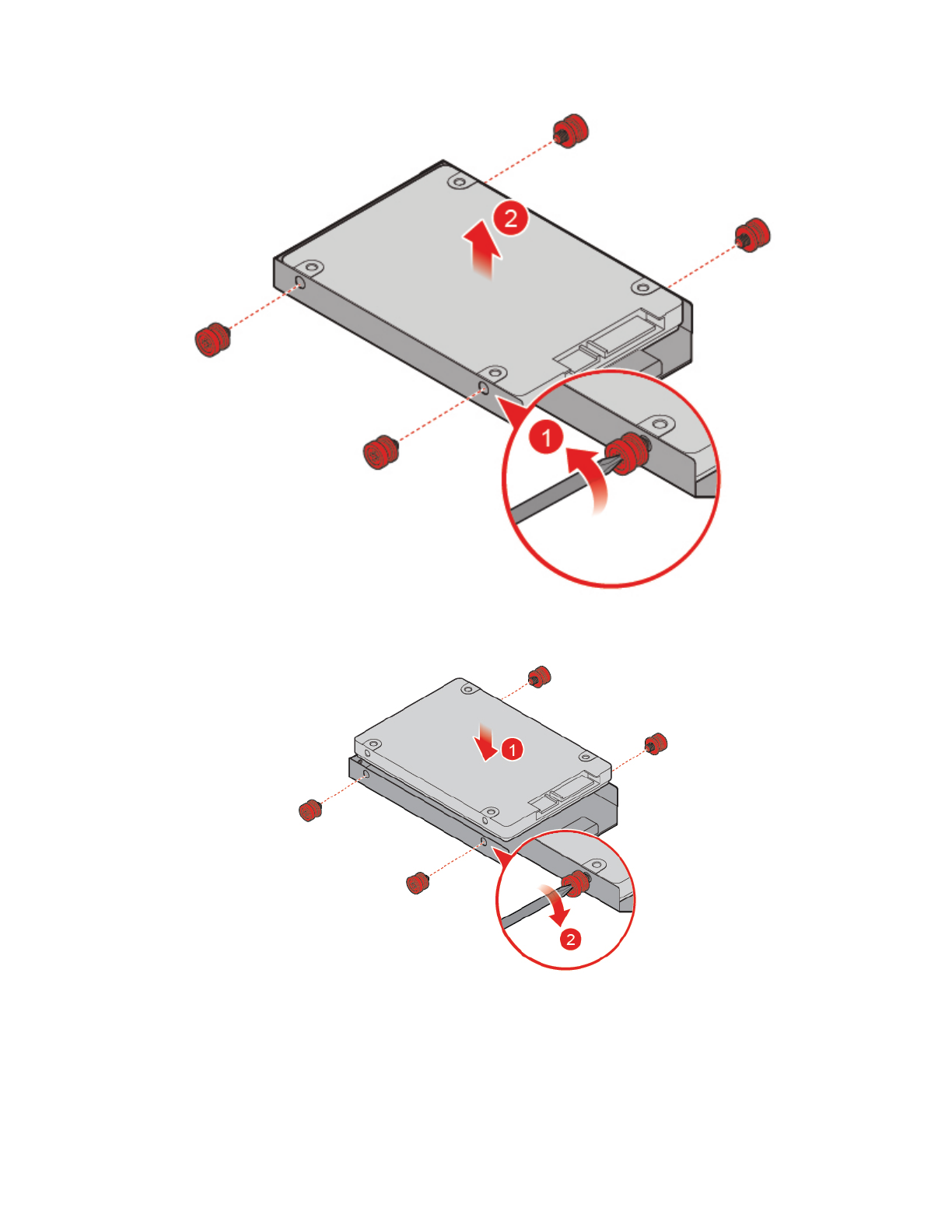 2
1
1
2