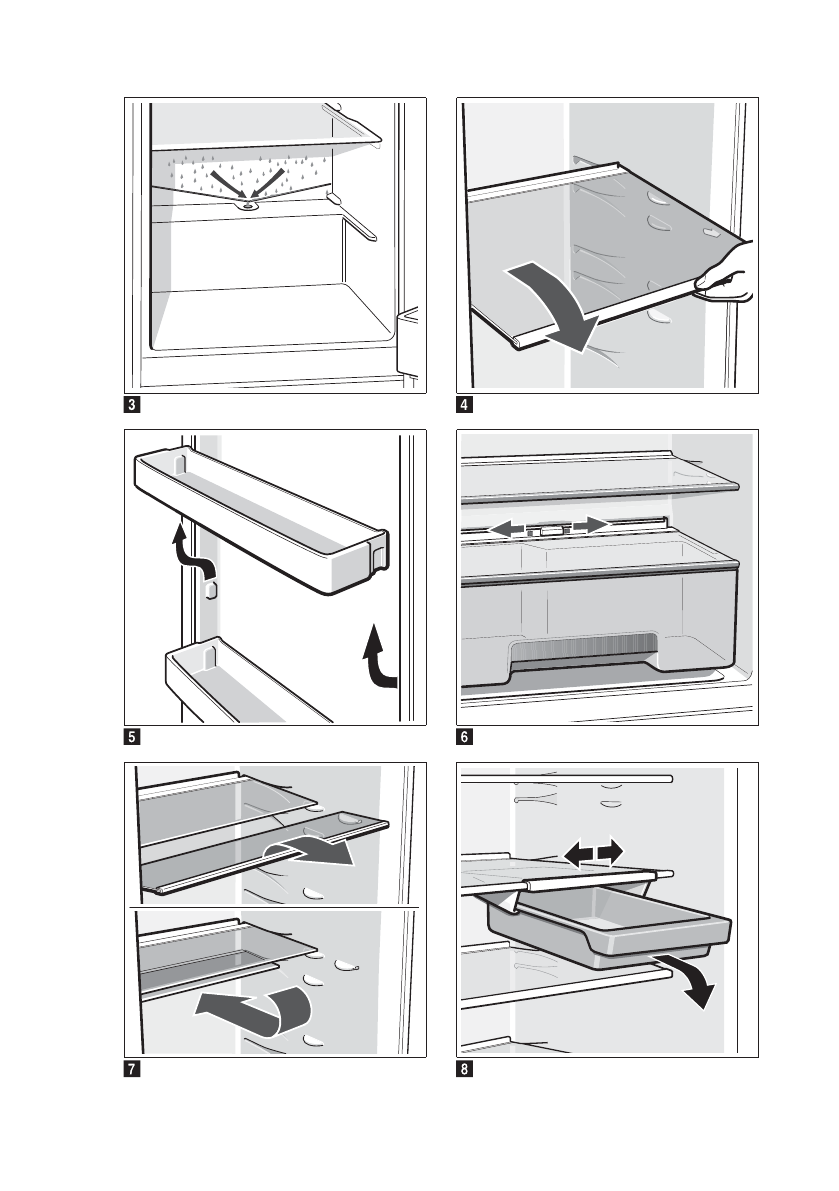 3

4

5

6

7

8