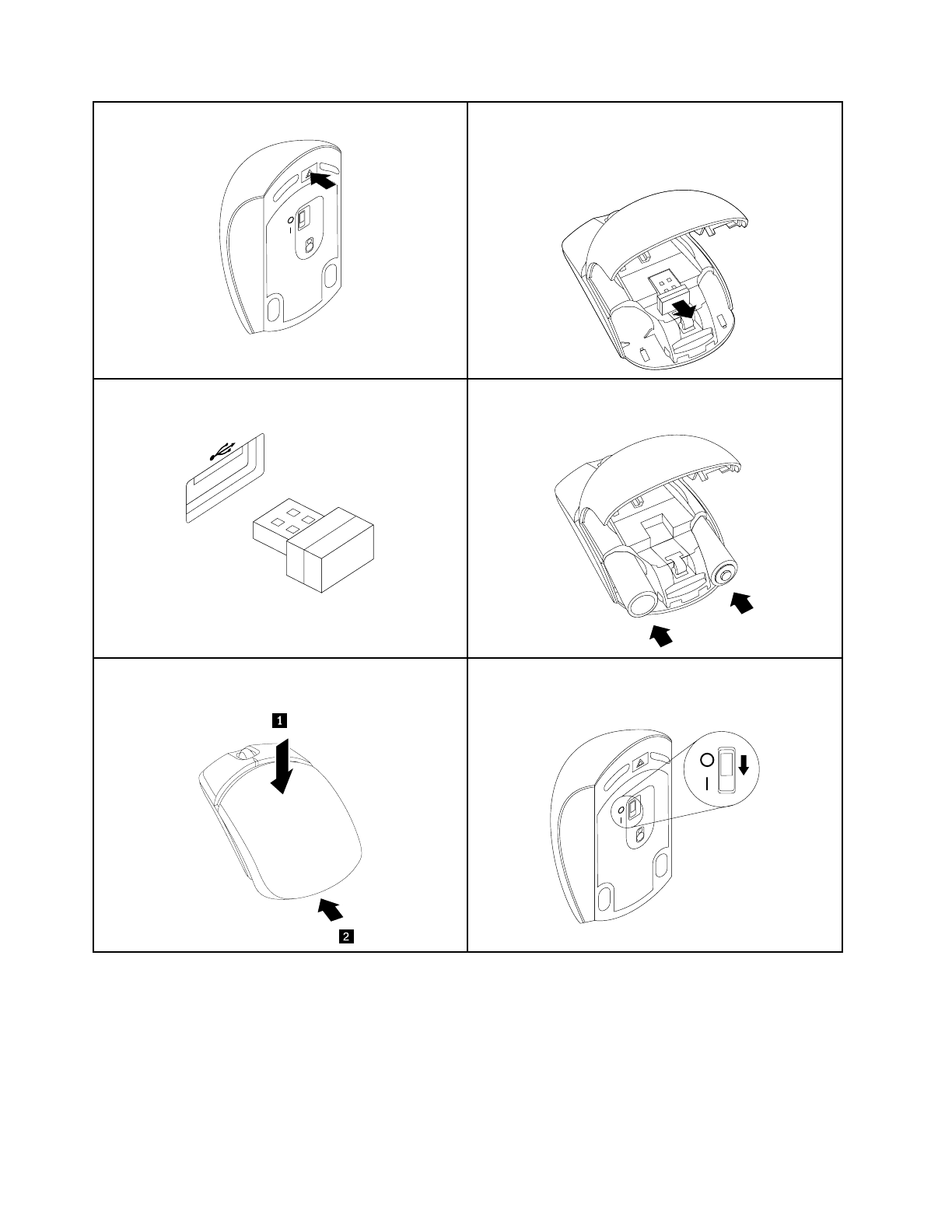 1

2