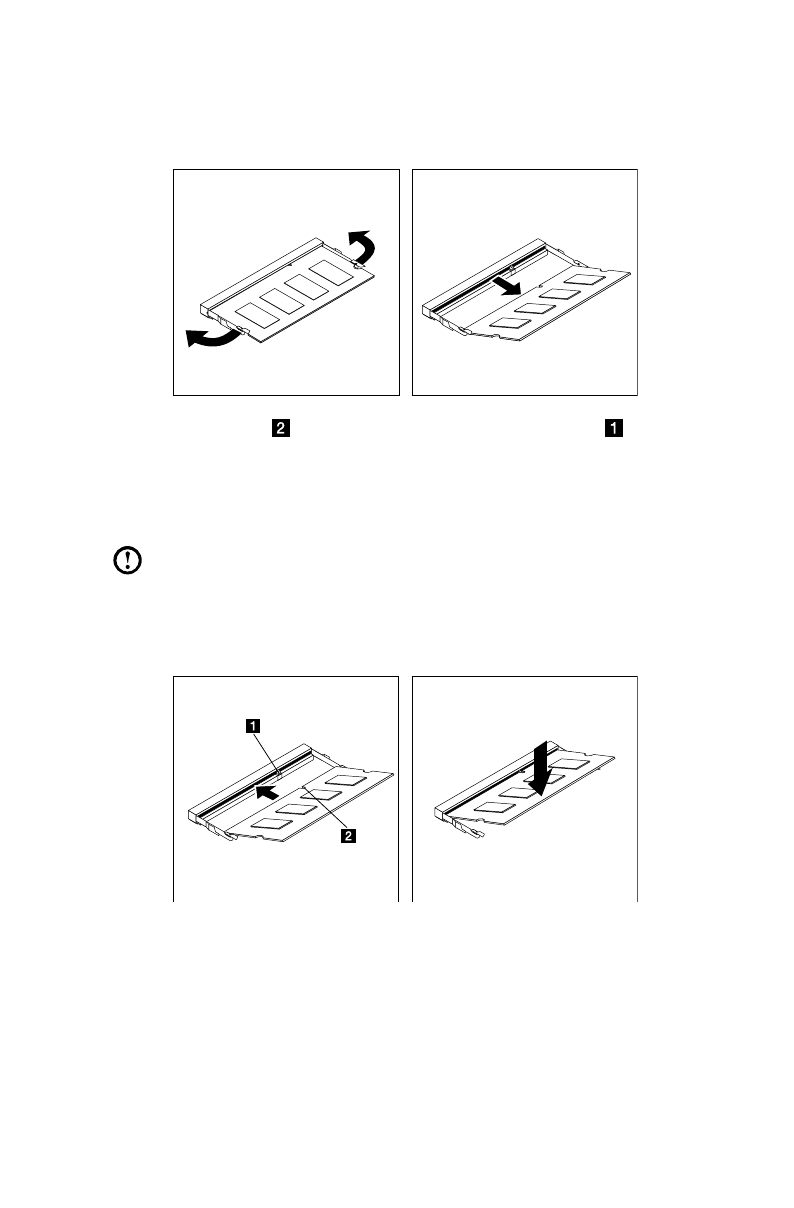 2 1

1
2