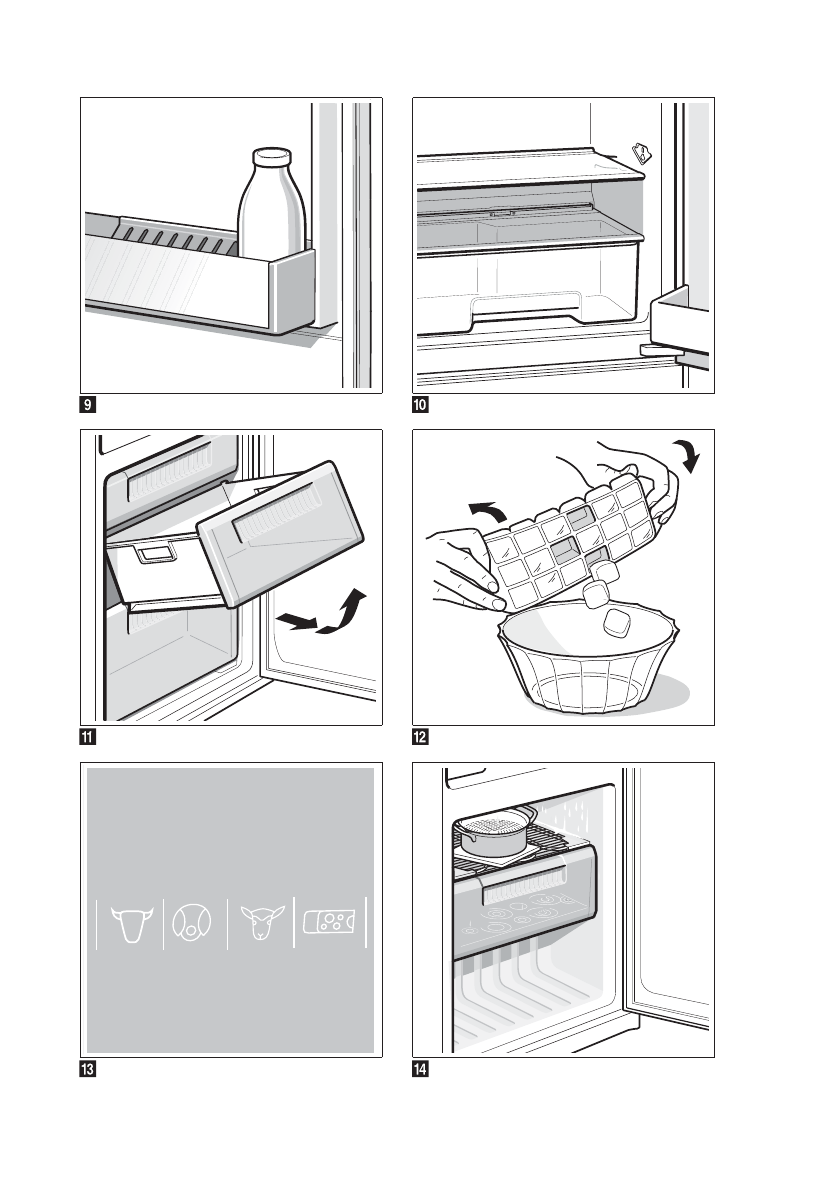 9

10

11

12

13

14