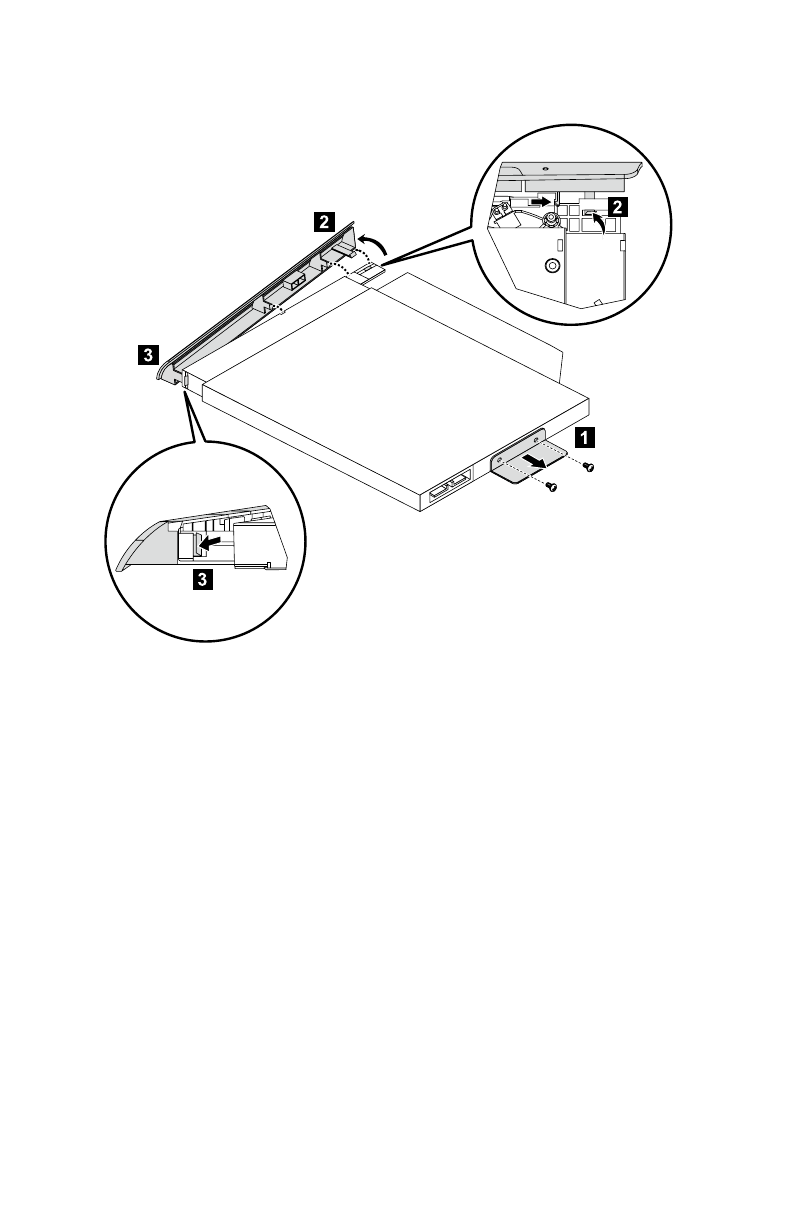 2
2
3
1
3