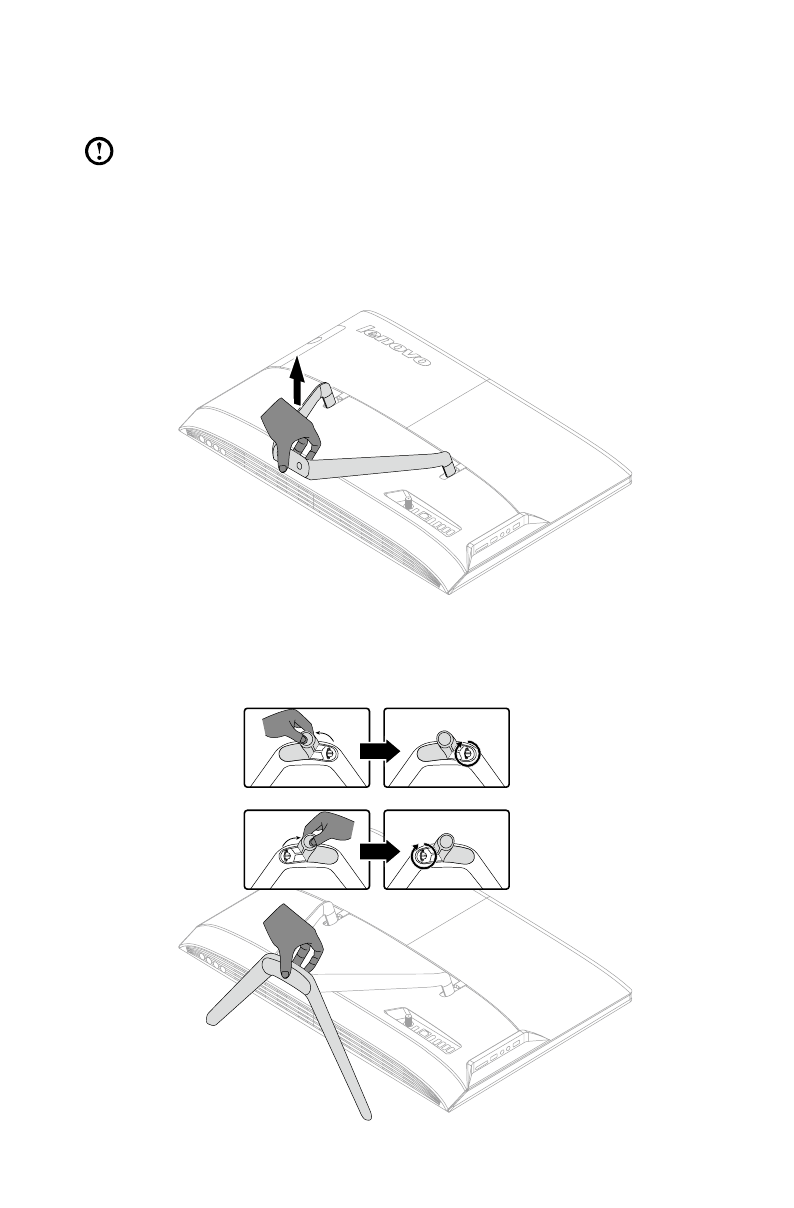 lenovo