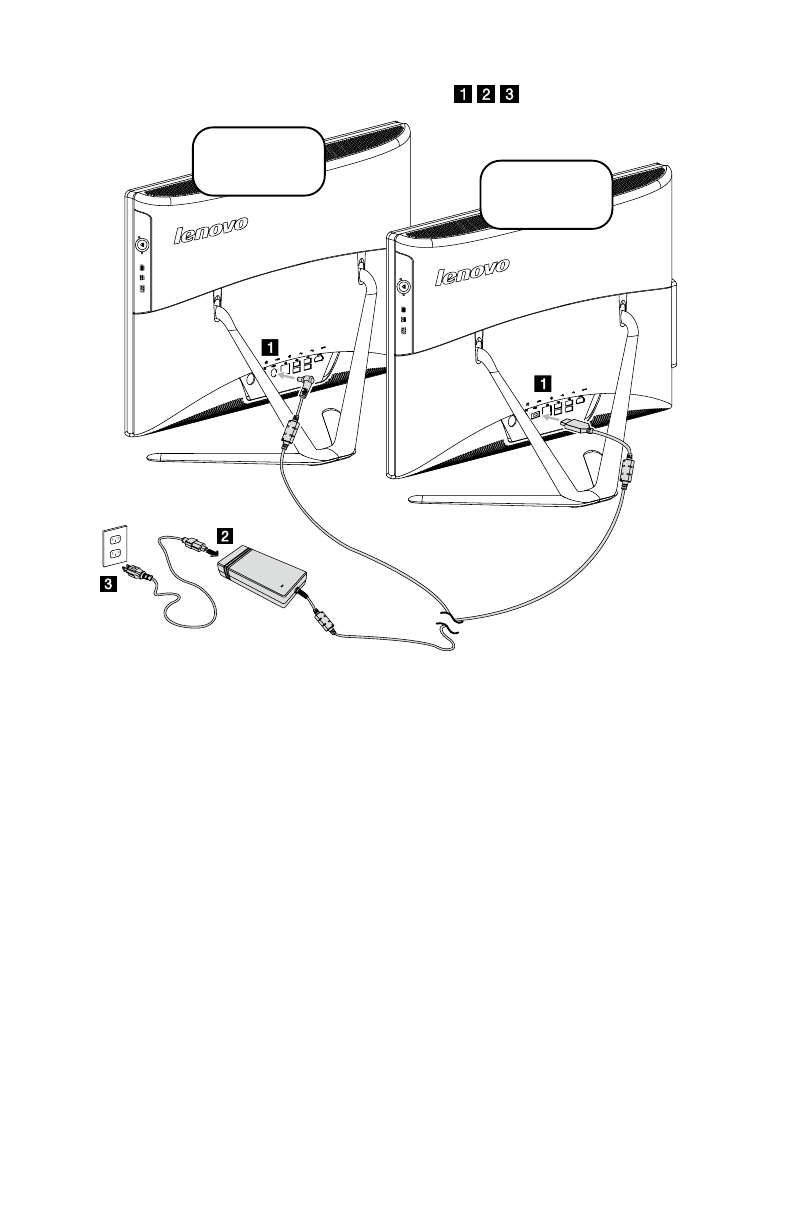 1 2 3

lenovo

lenovo

1

1

2

3