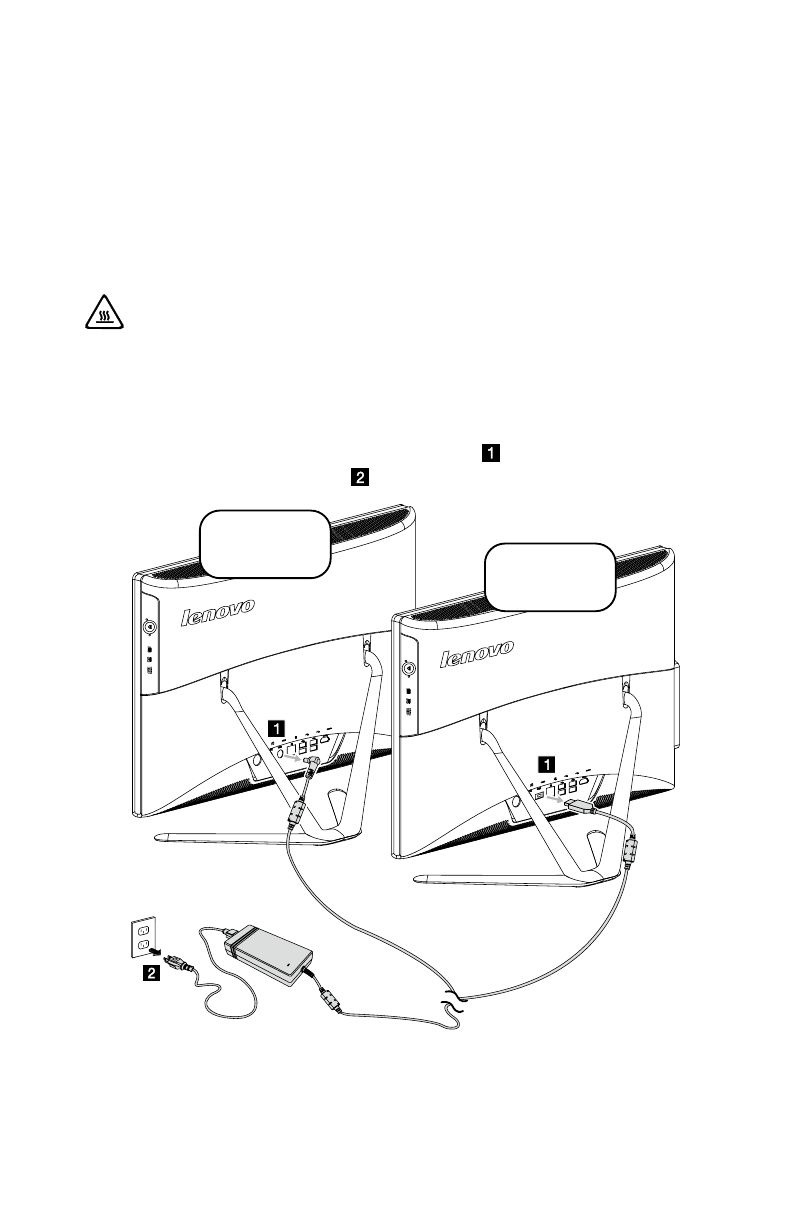 1

2

lenovo

lenovo

1

1

2