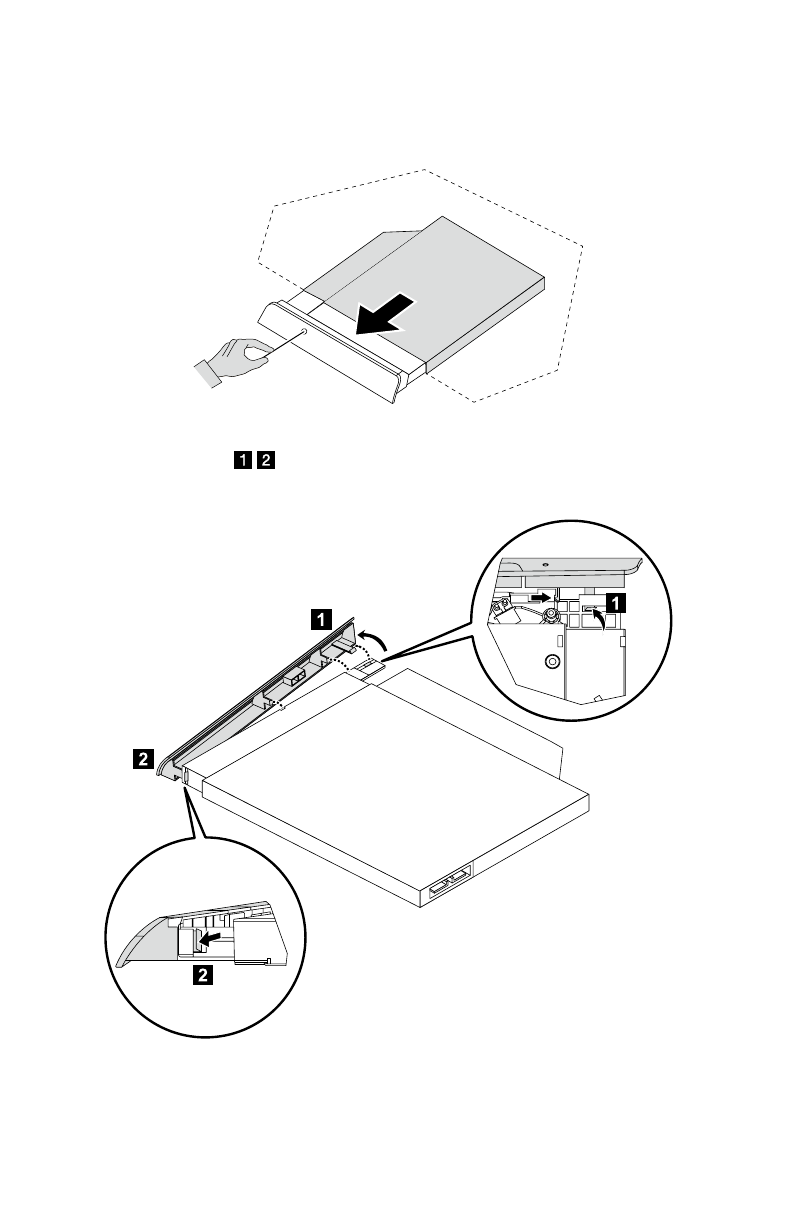 1 2

1

1

2

2