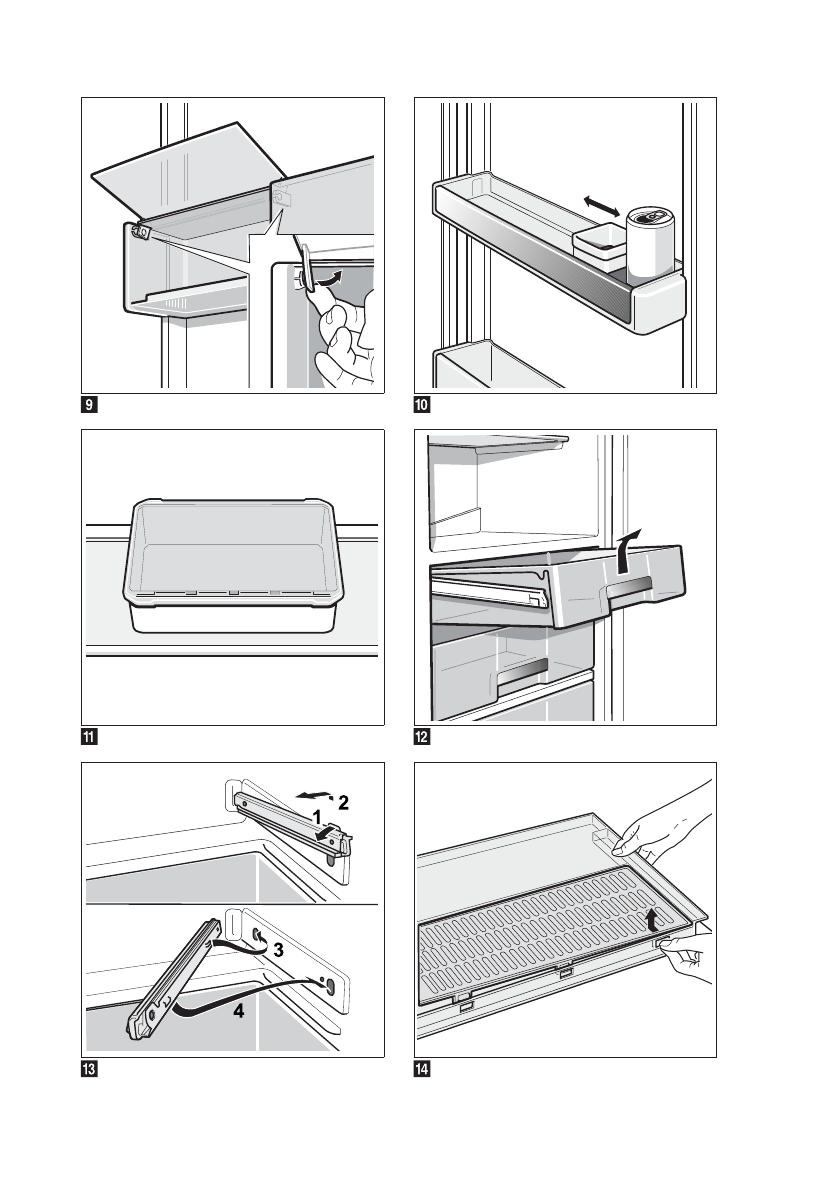 9

10

11

12

2
1
3
4

13

14