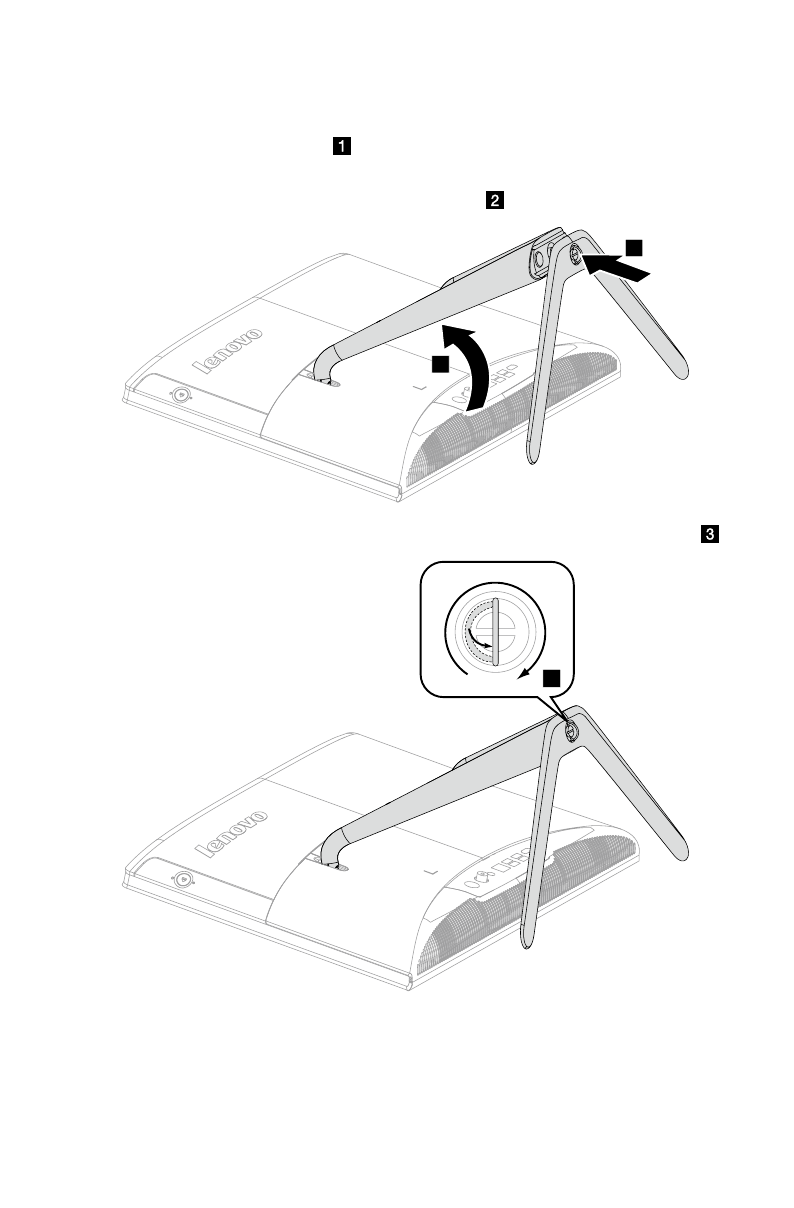 1

2

lenovo

3

lenovo