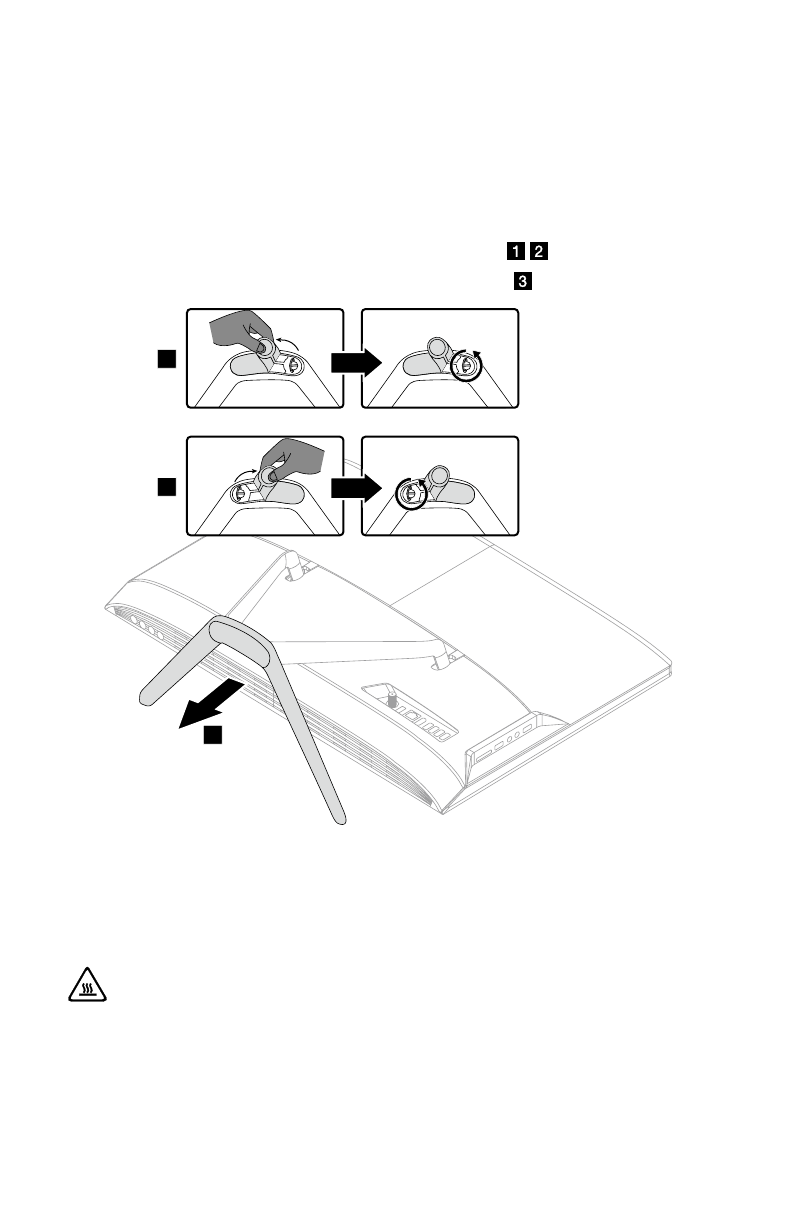 1 2
3