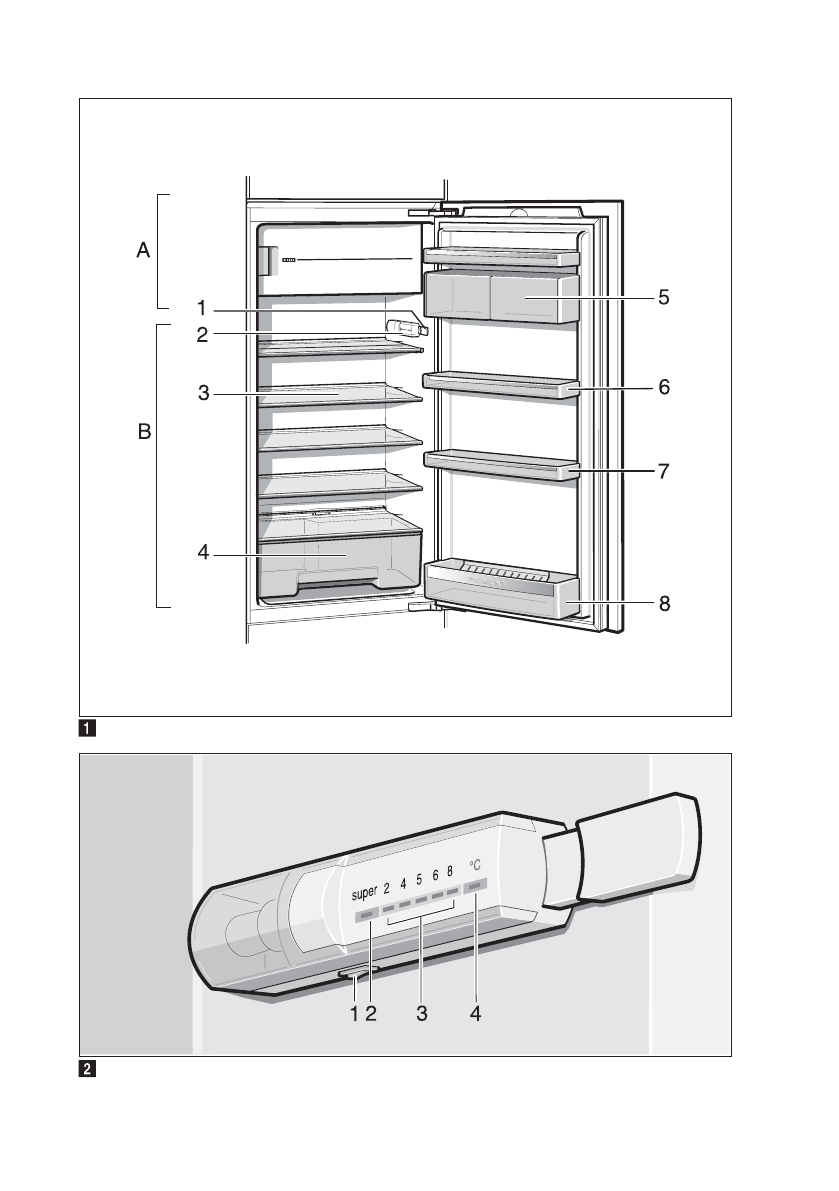 A
B
1
2
3
4
5
6
7
8

1

super 2 4 5 6 8 °C
1 2 3 4

2