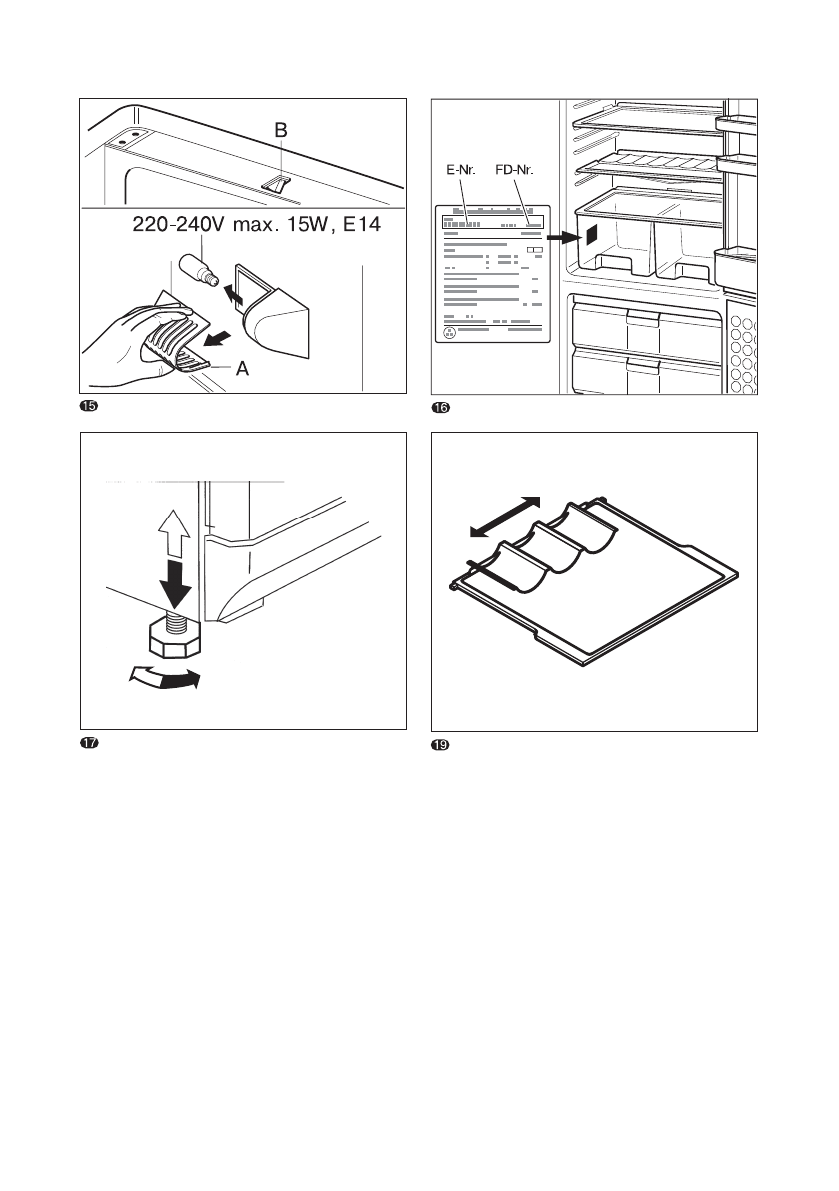 B

220-240V max. 15W, E14

A

15

E-Nr.

FD-Nr.

16

17

19