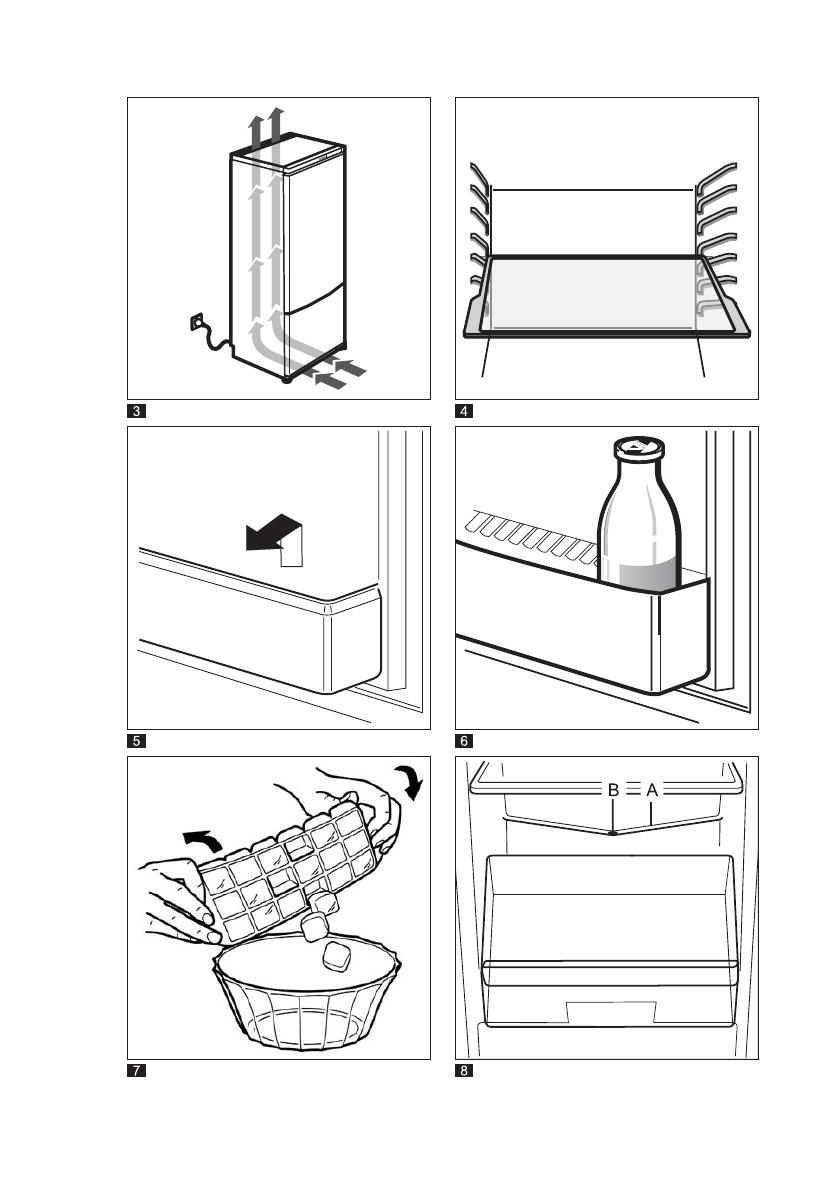 3

4

5

6

7

B A

8