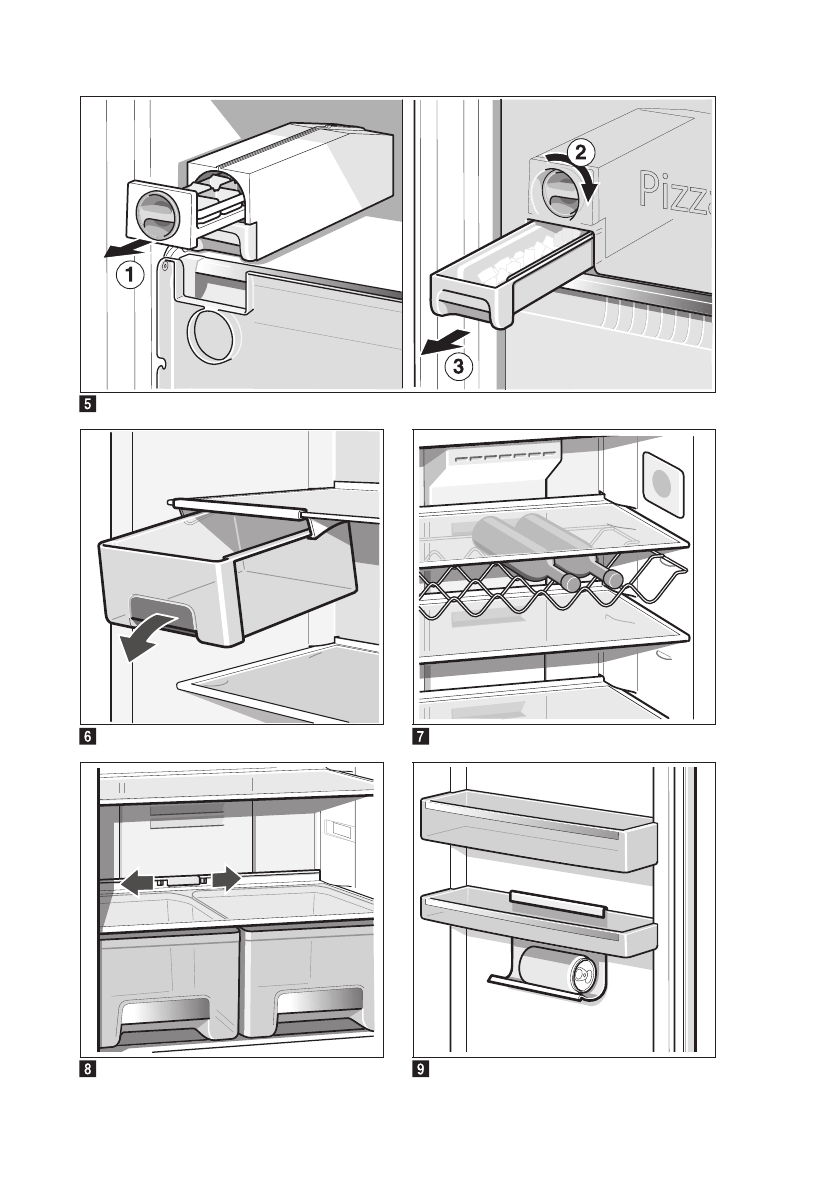 1

2

Pizz

3

5

6

7

8

9