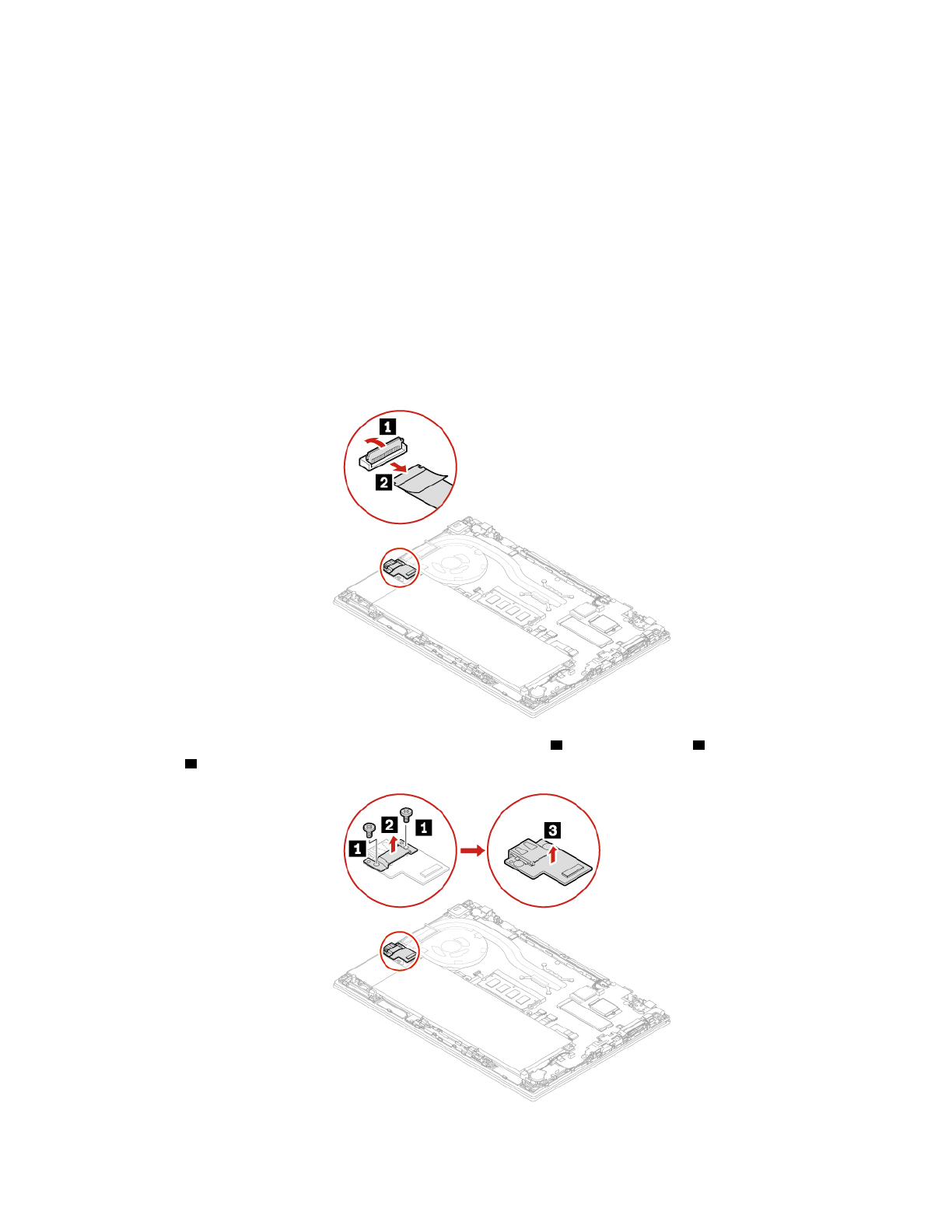 1

2

1

2

1

3