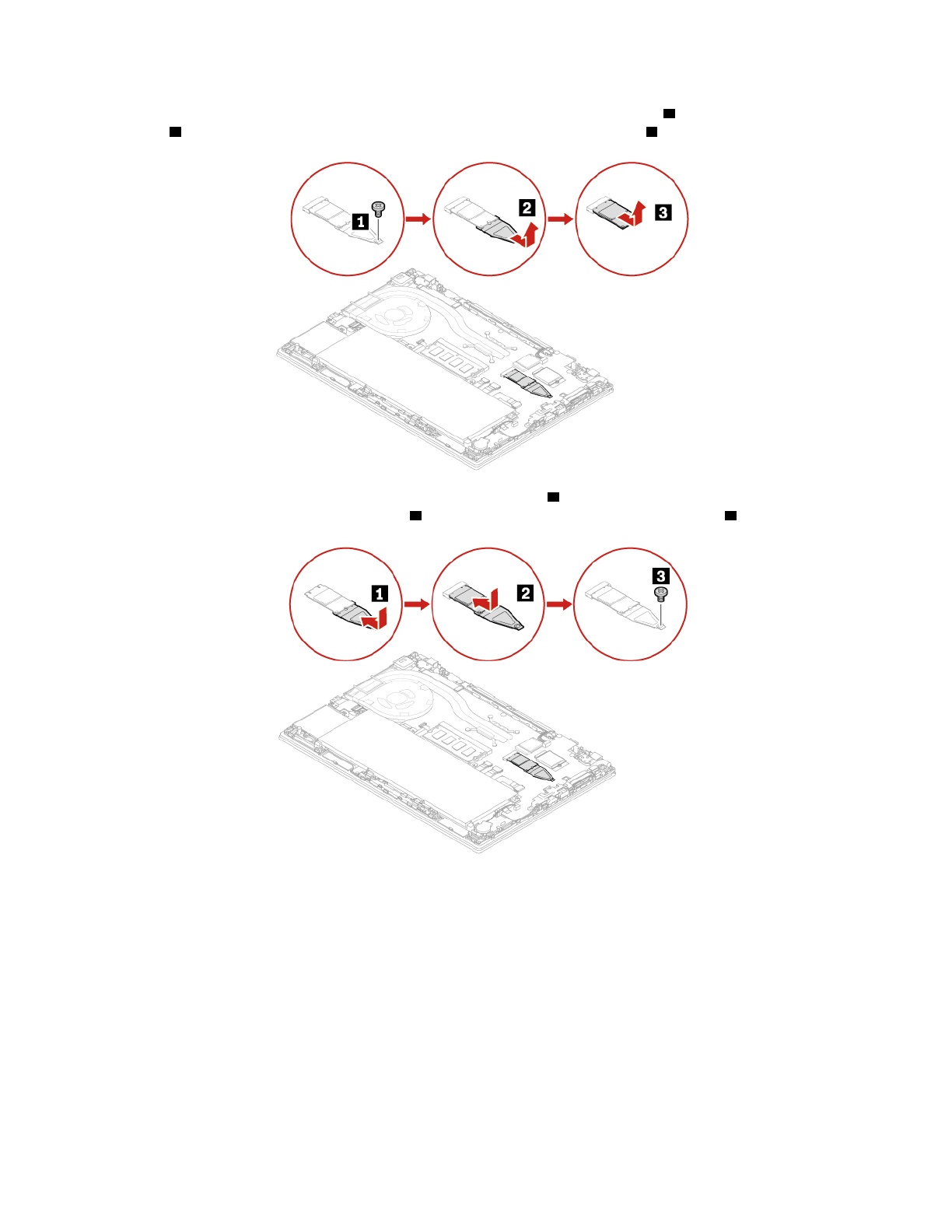 1
2
3
1
2
3