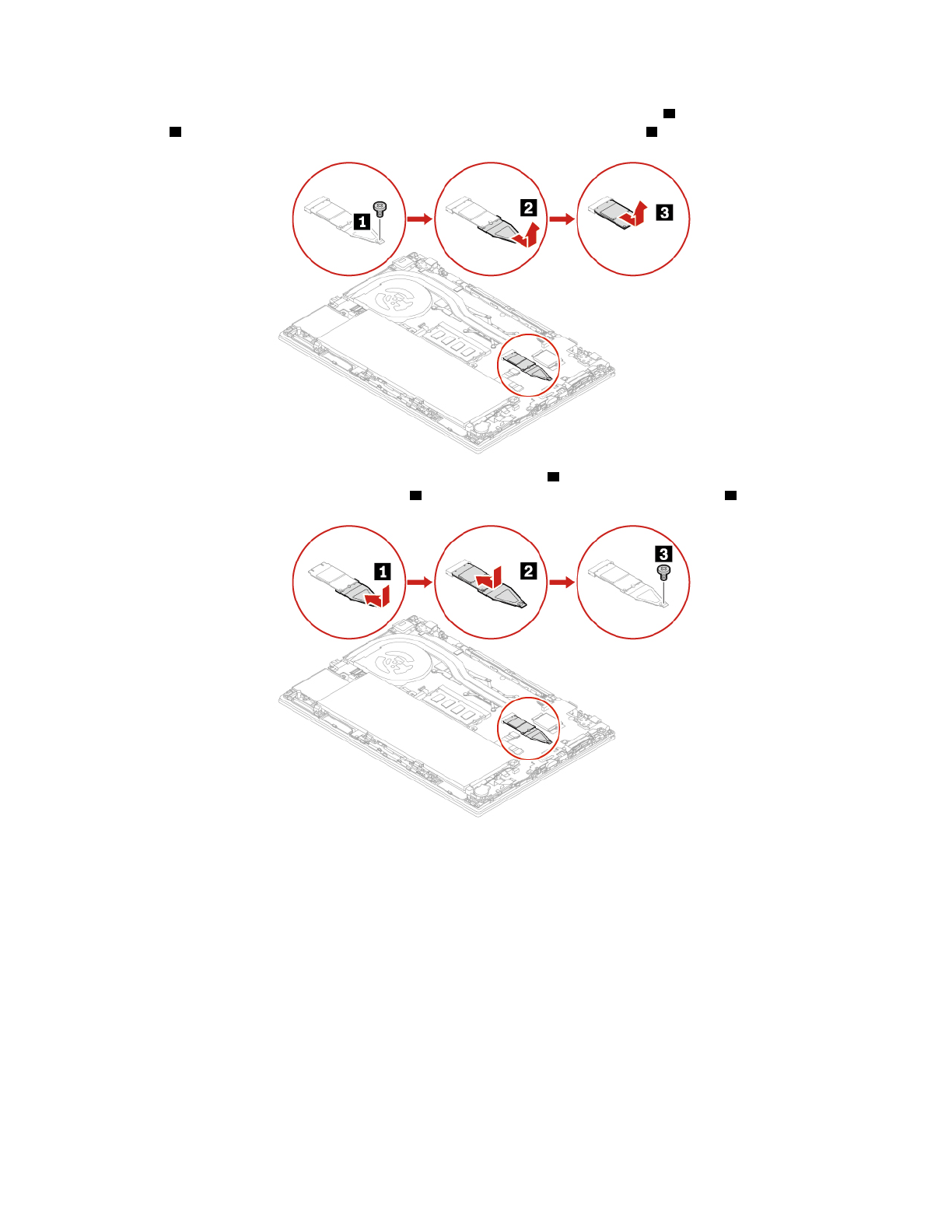 1

2

3

1

2

3