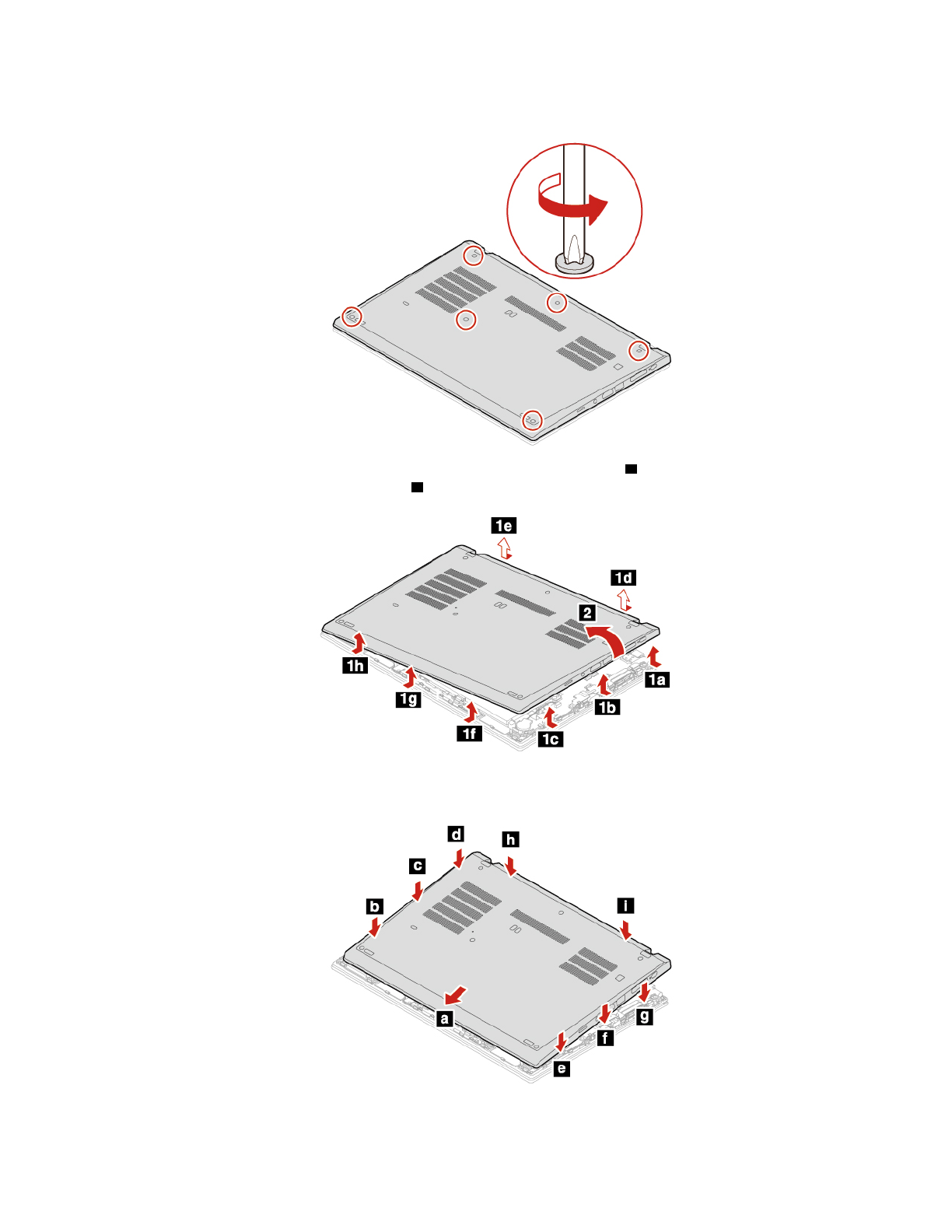 1e

1d

2

1h

1a

1g

1b

1f

1c

d

h

c

b

i

a

g

f

e