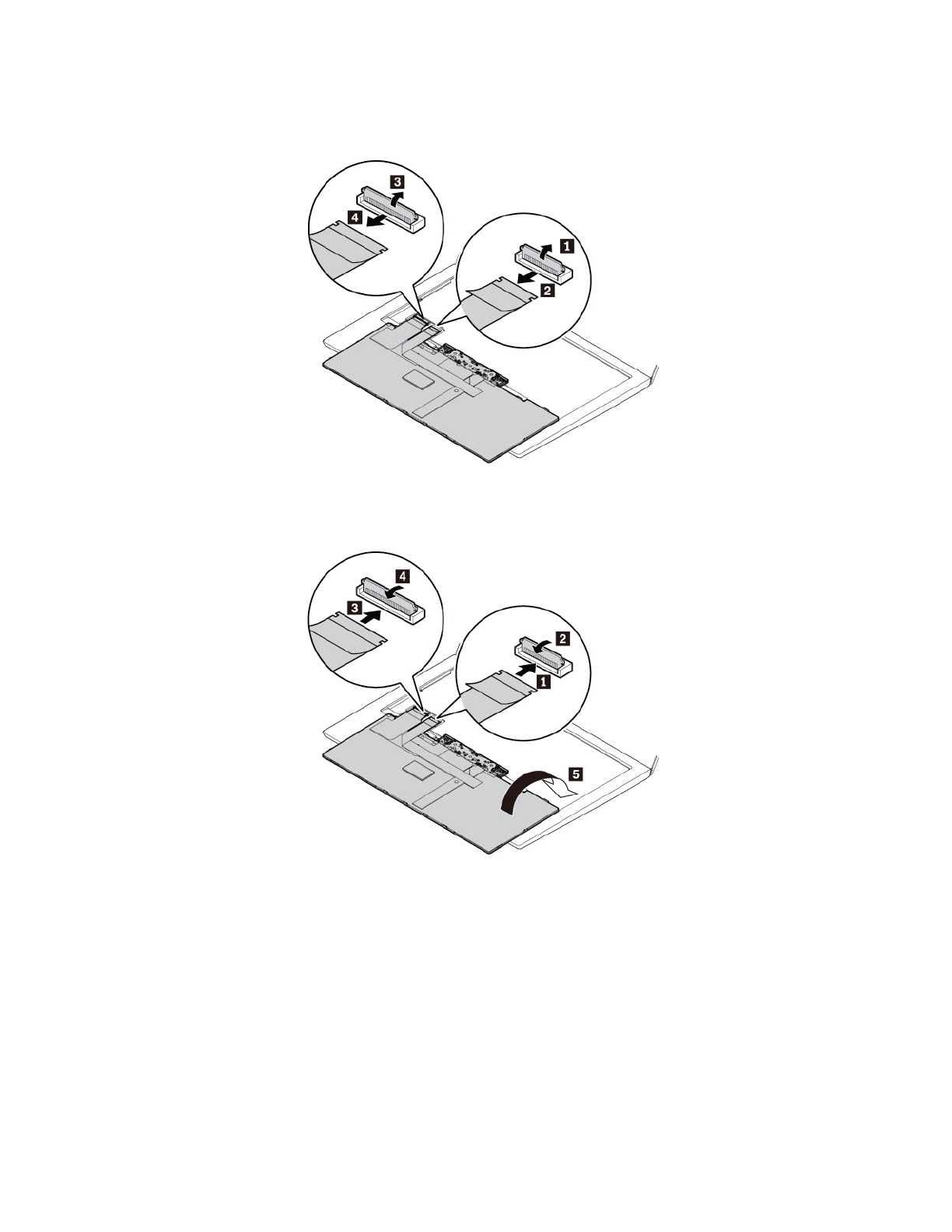 3
4
1
2

4
3
2
1
5