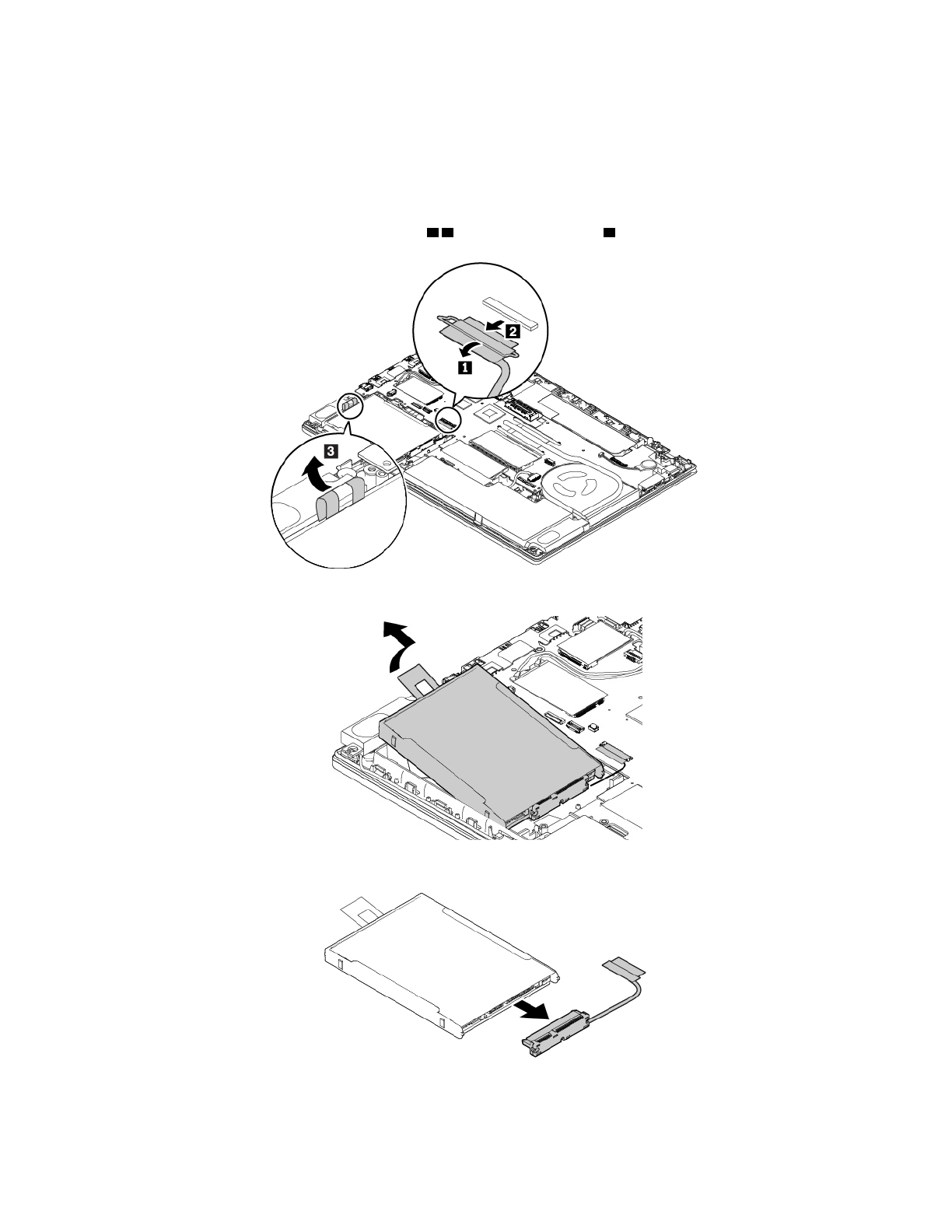 2
1
3