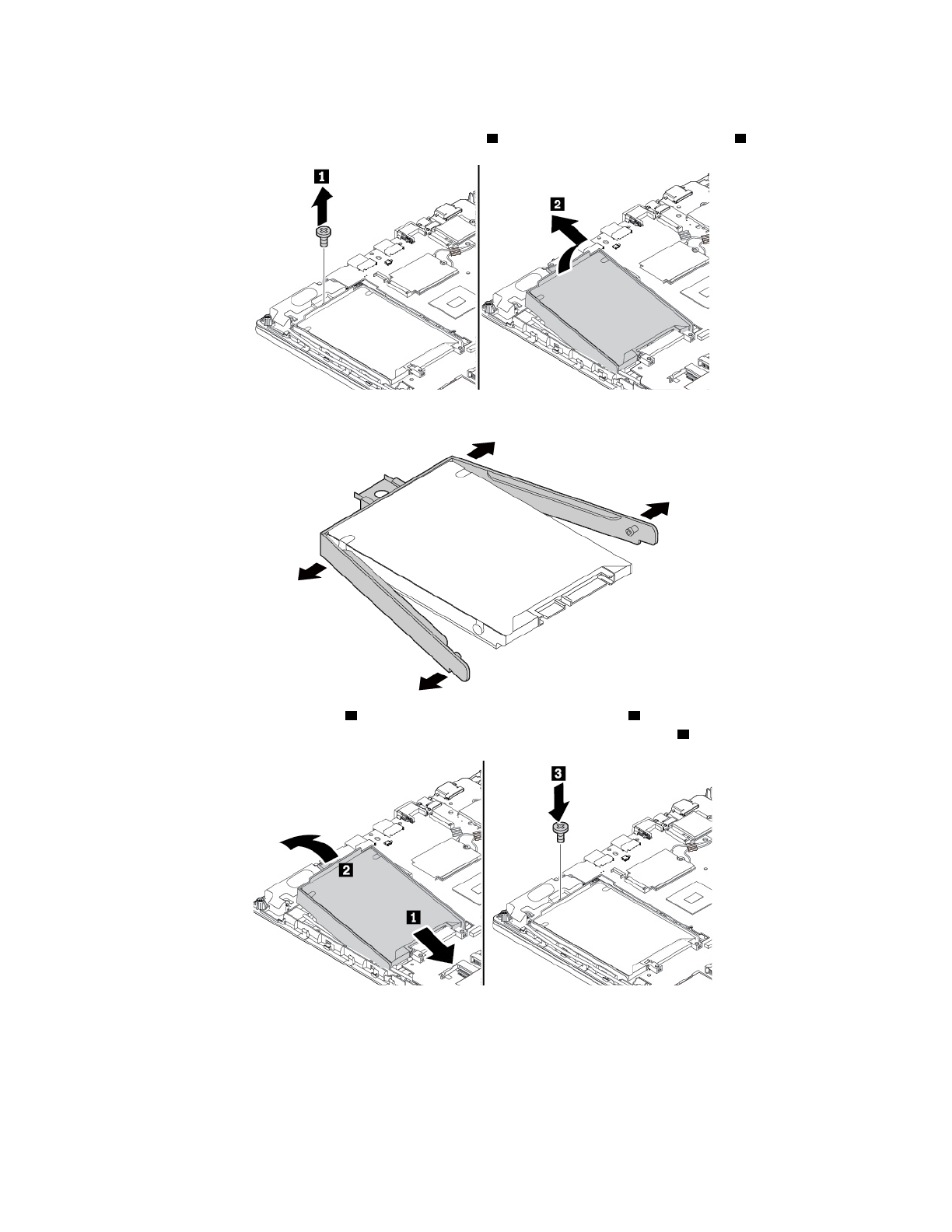 1

2

2

1

3