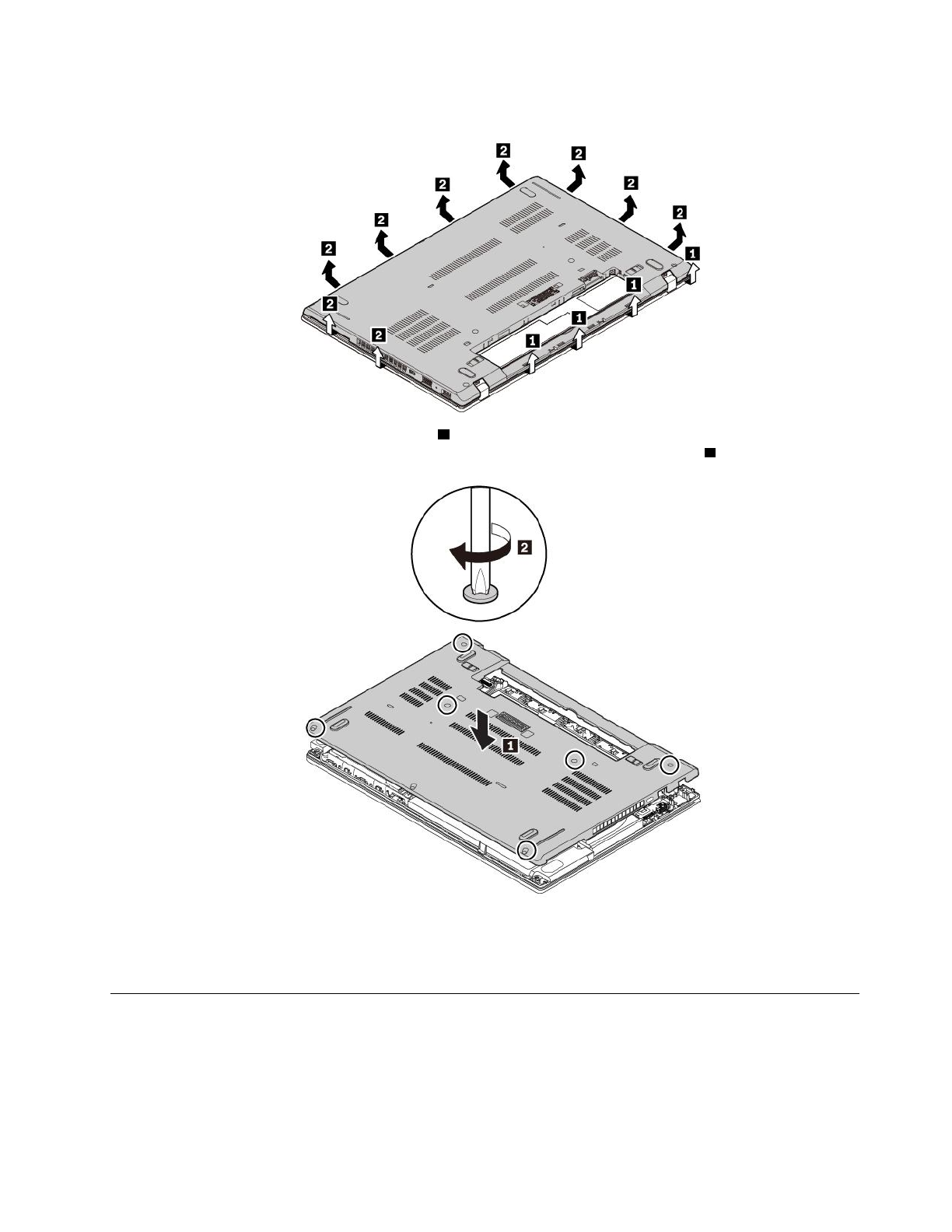 2 2 2 2 2 2 2 1 1 1 1 2 2

2

1