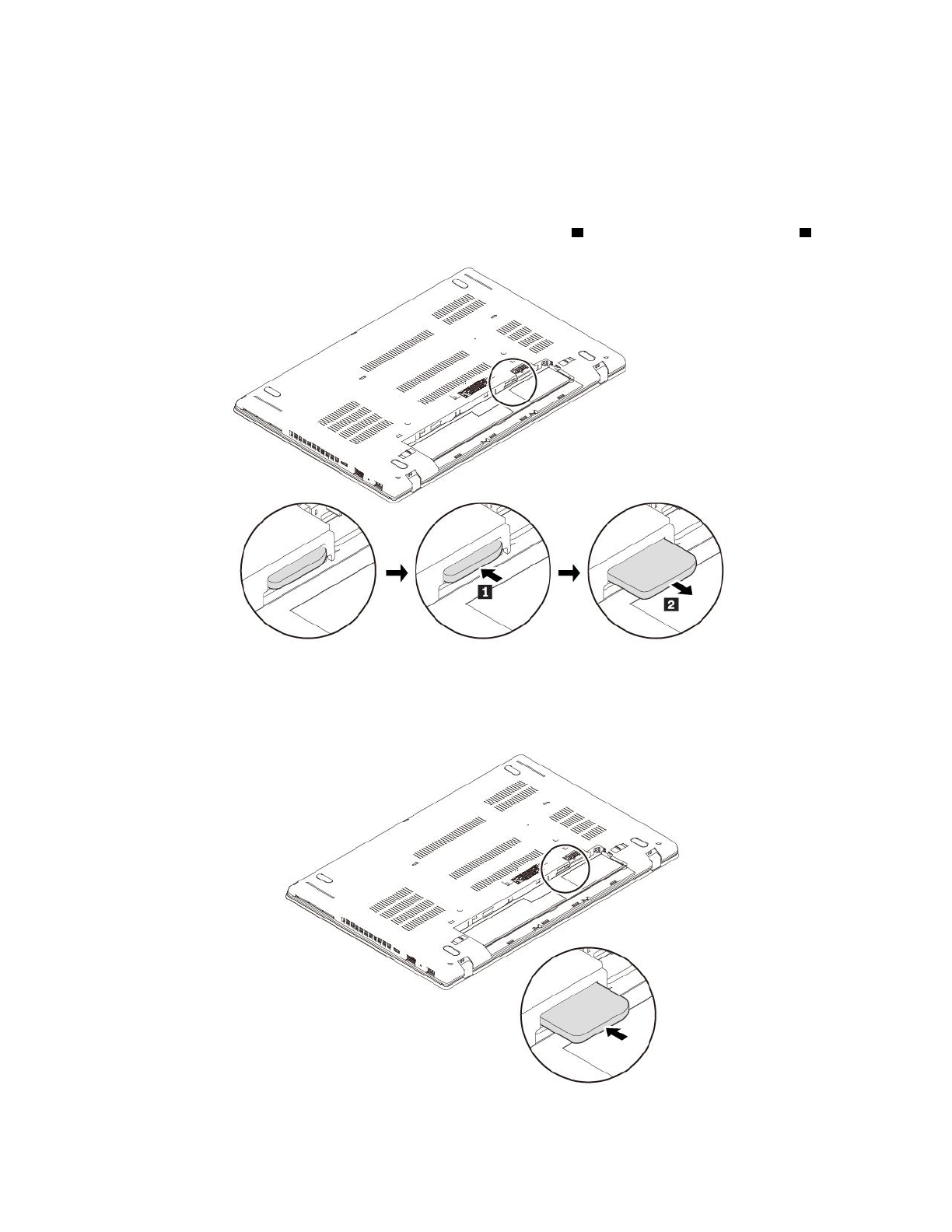 1

2