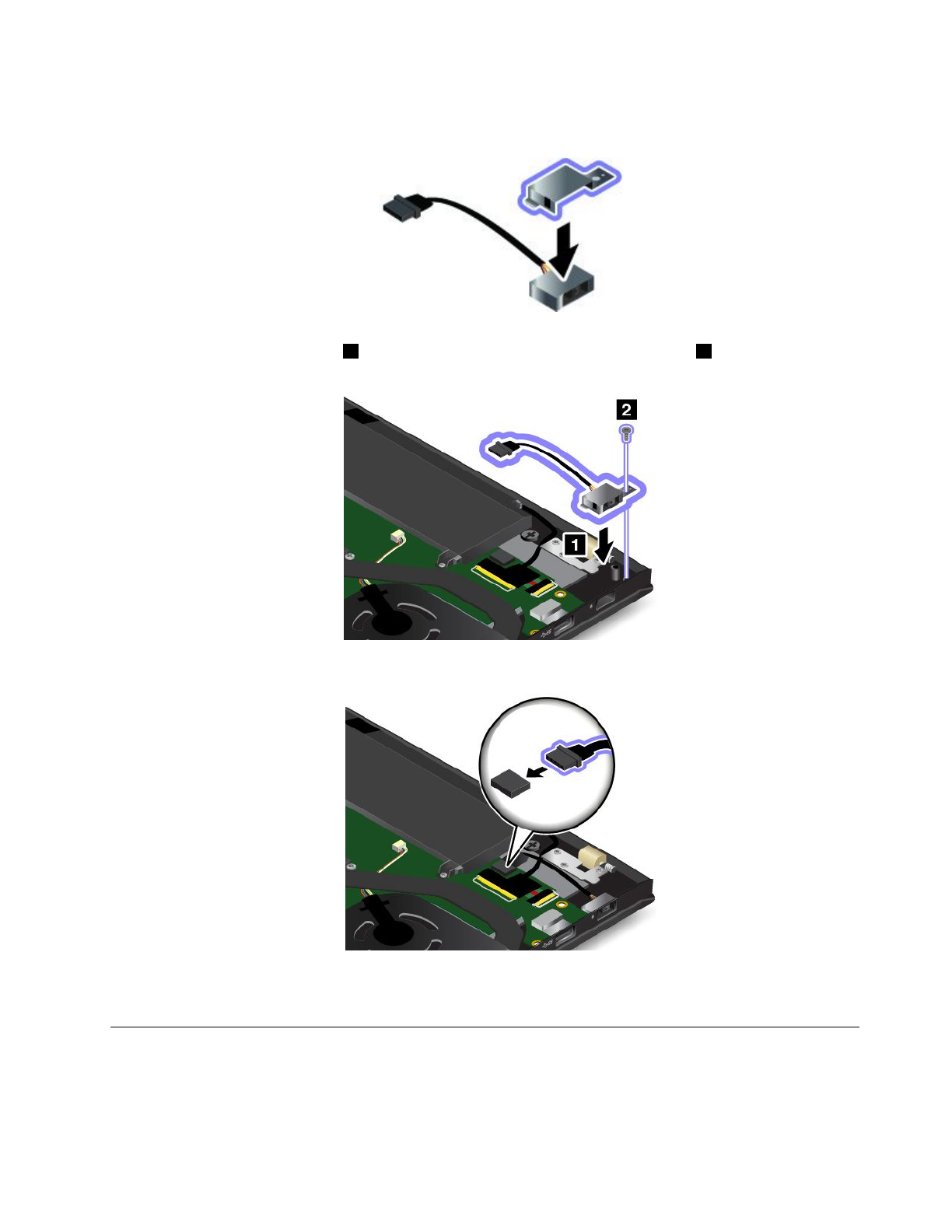 2

1