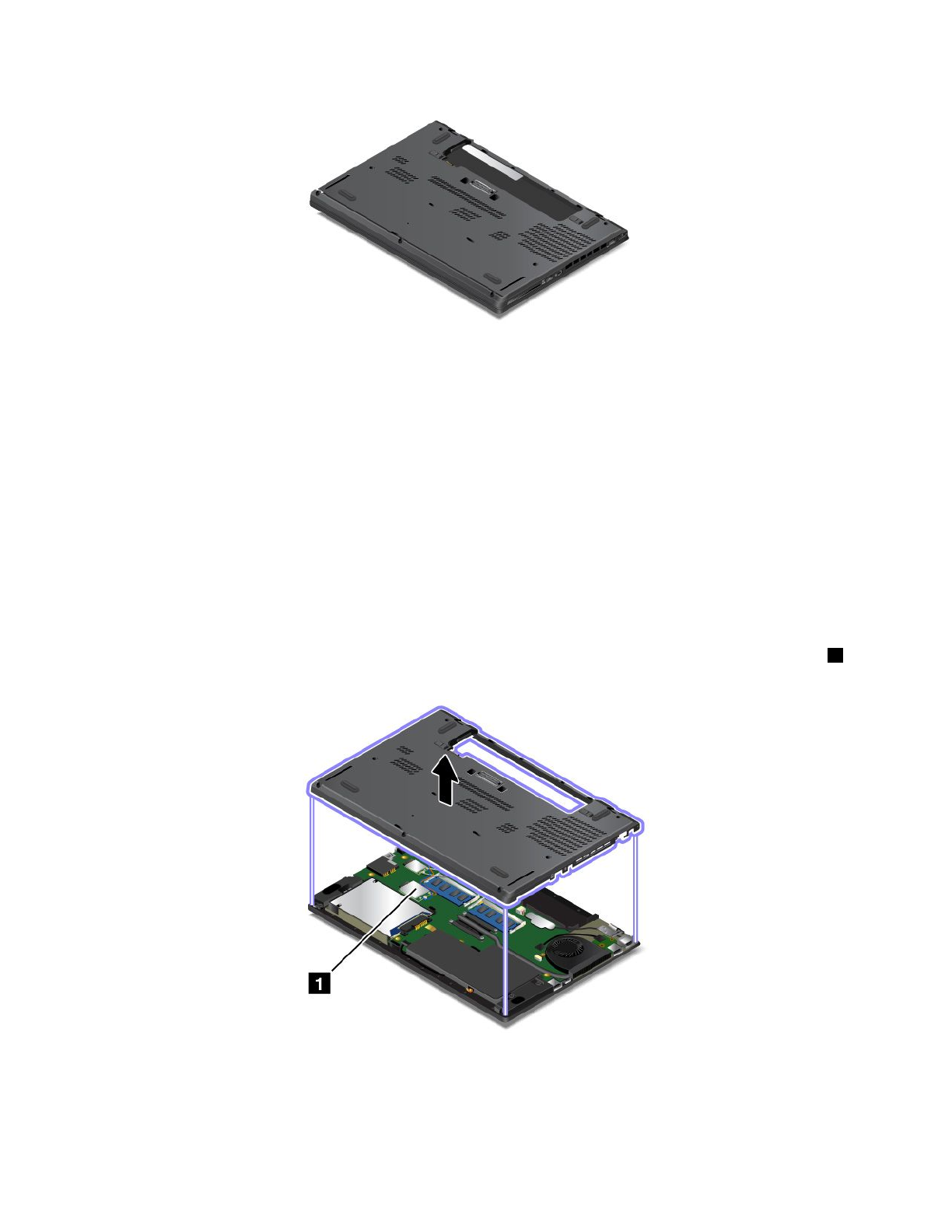 1