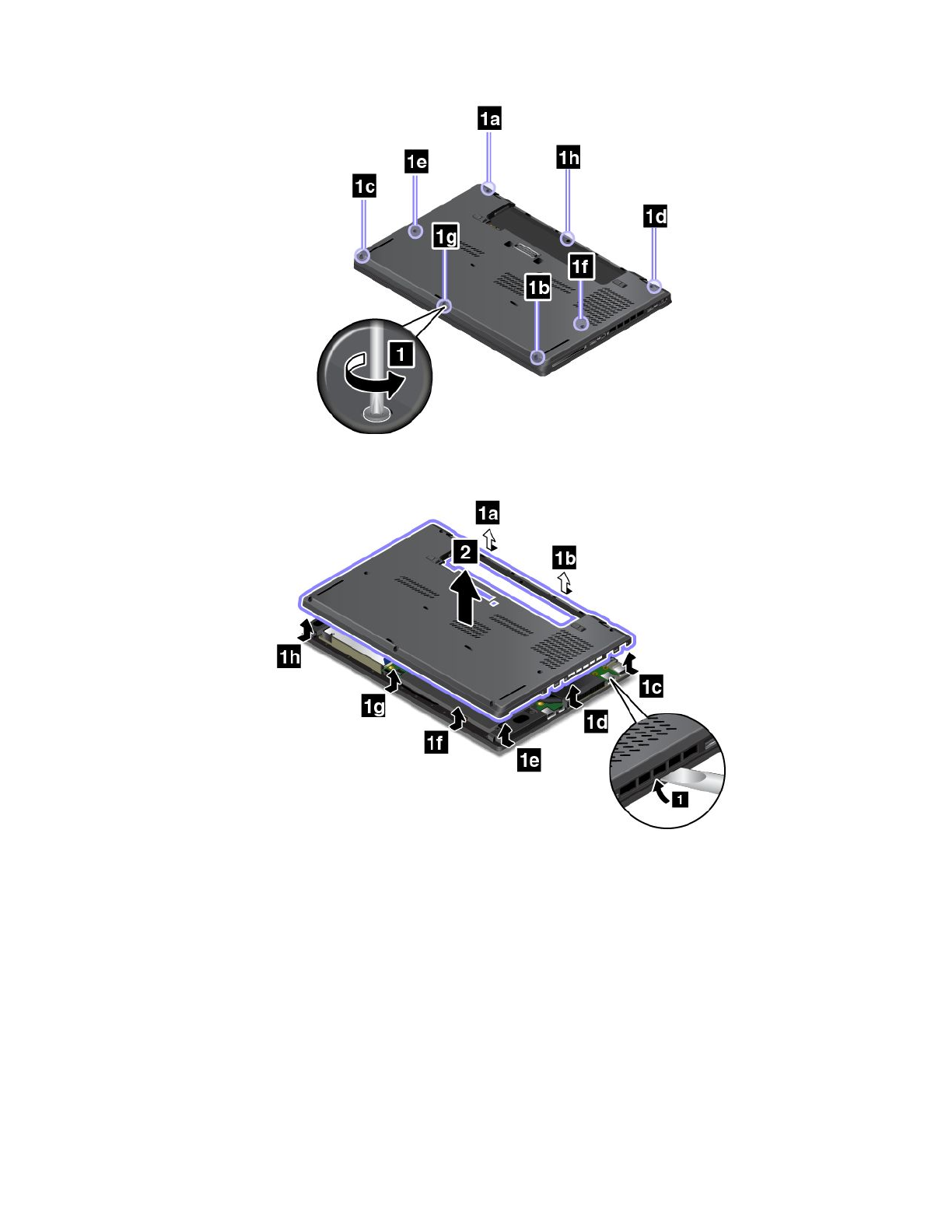 1a
1h
1e
1c
1d
1g
1f
1b
1

1a
2
1b
1h
1c
1g
1d
1f
1e
1