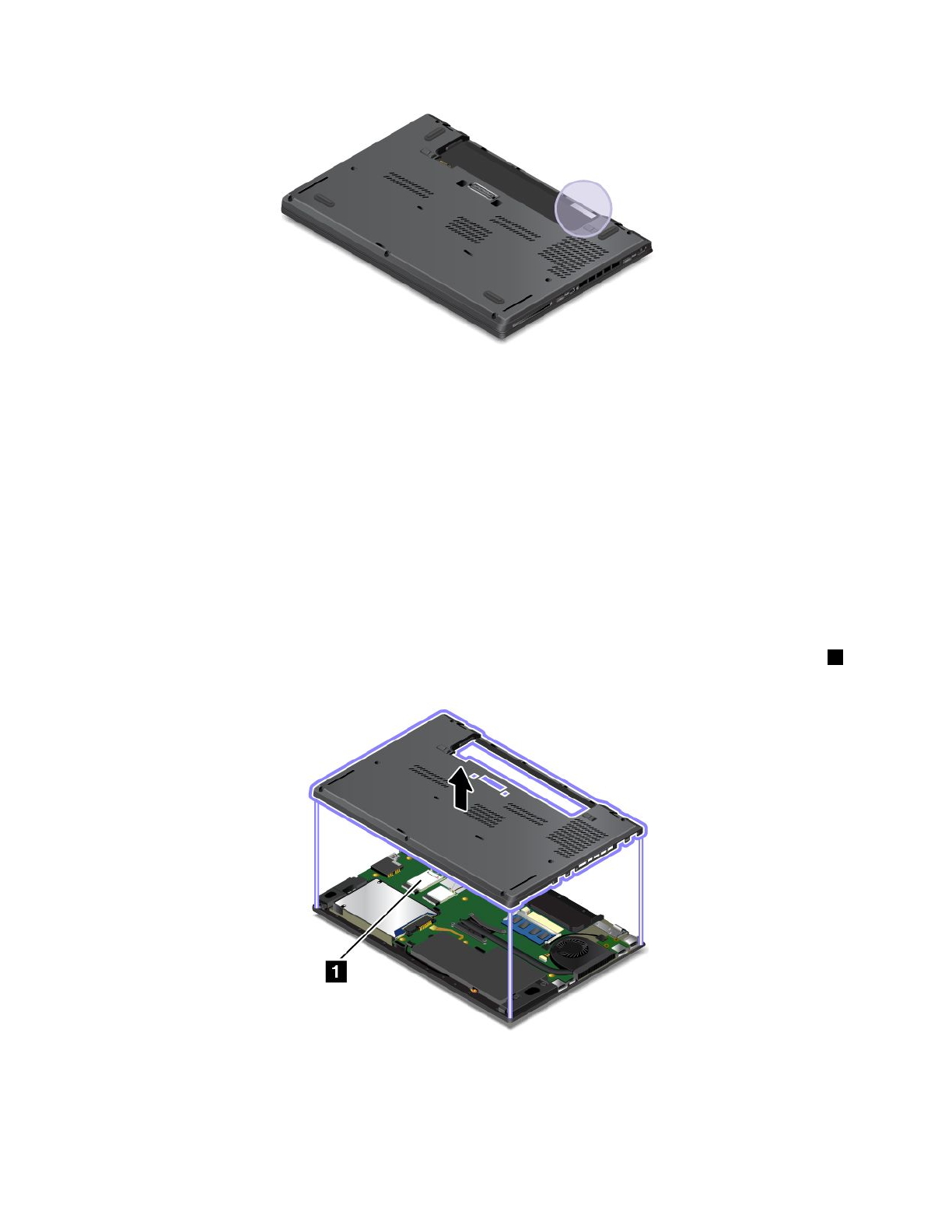 1