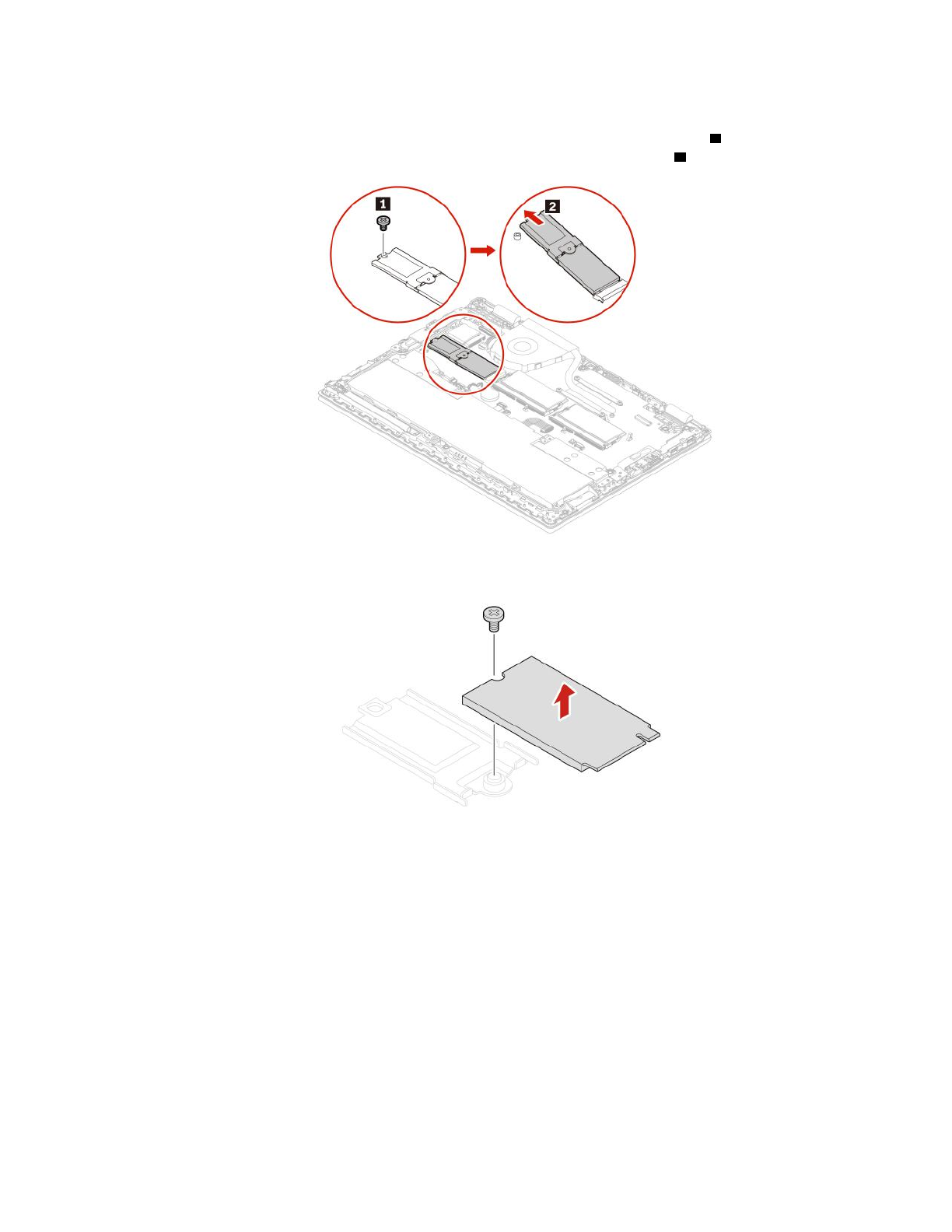 1

2