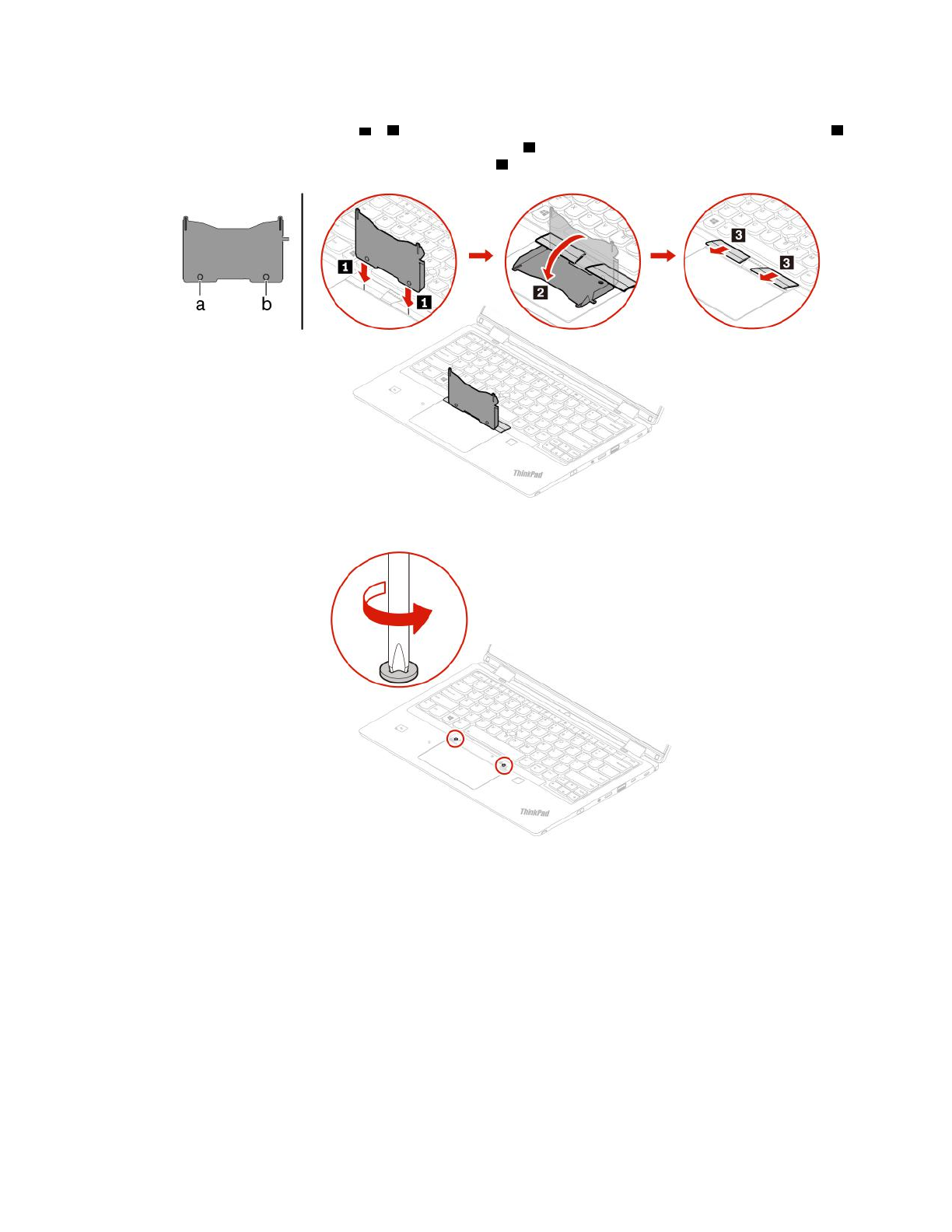 a
b
1
1
2
3
3
ThinkPad
ThinkPad