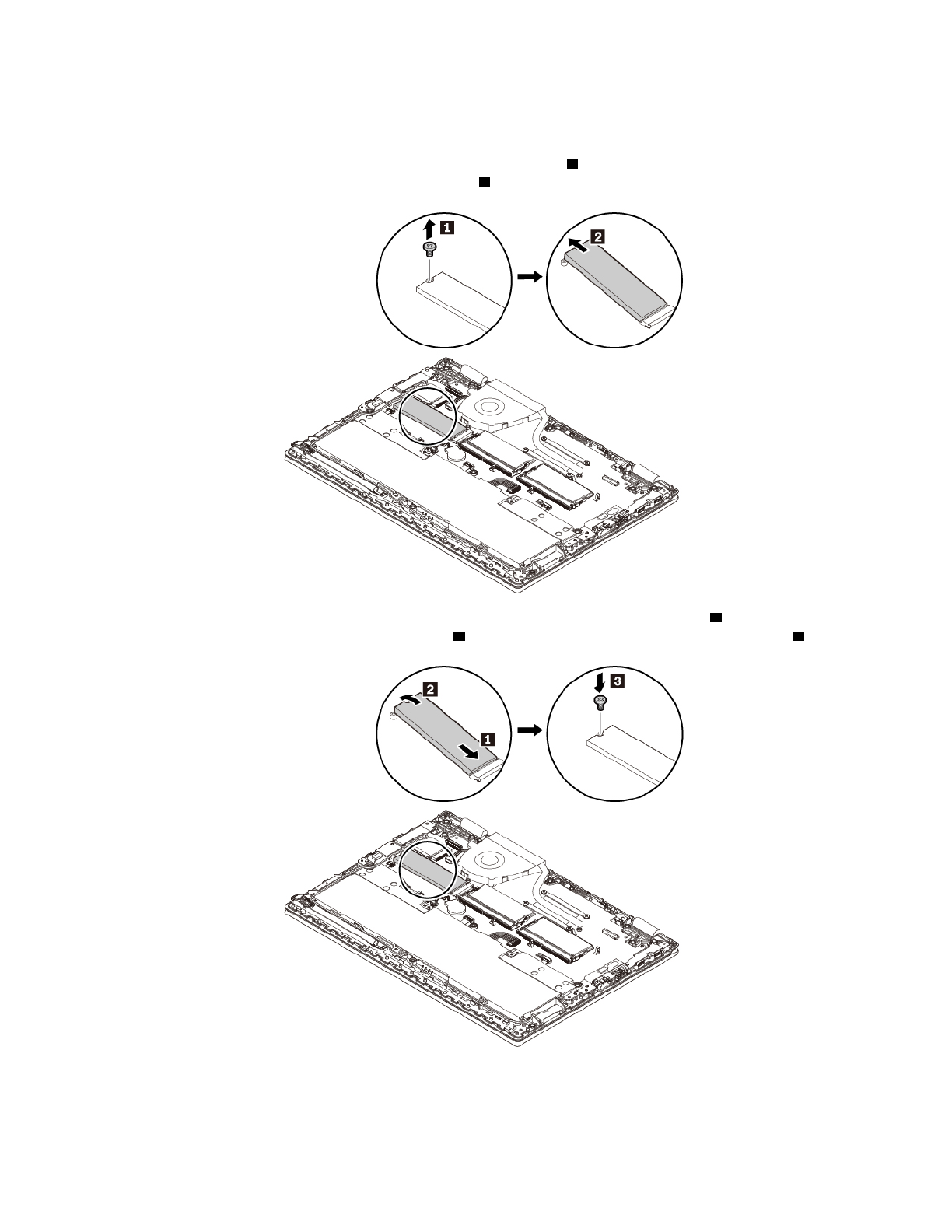 1
2
2
1
3