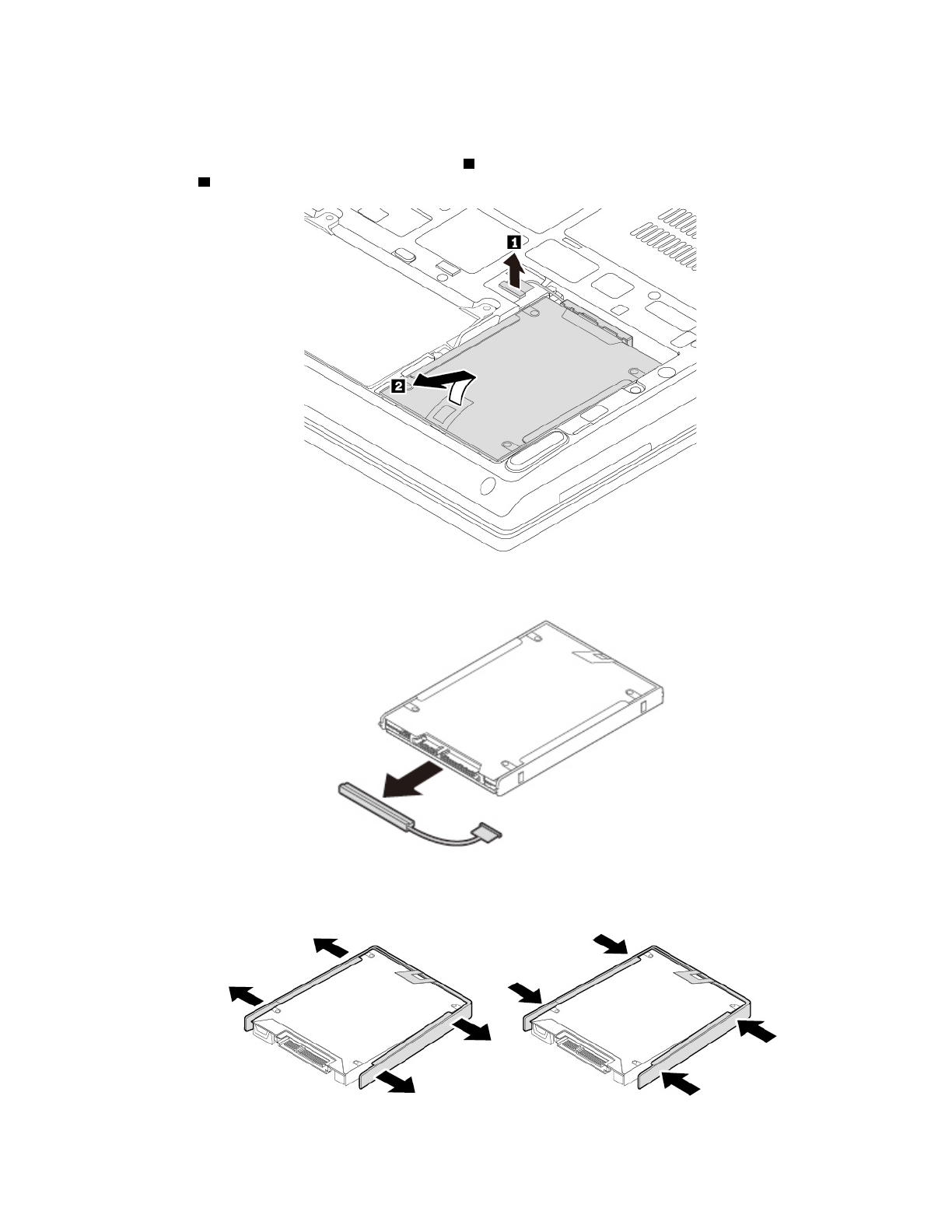 1

2