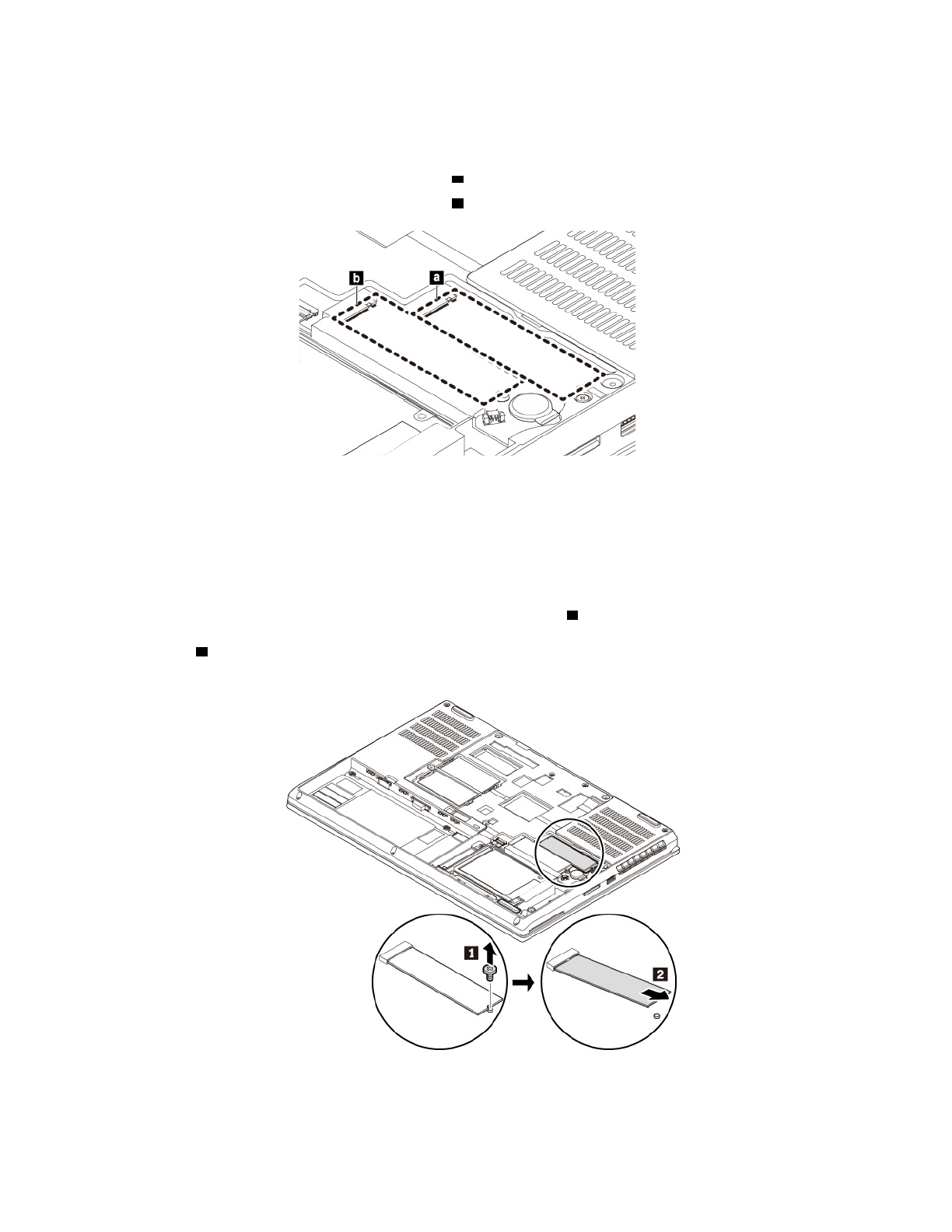 b

a

1

2