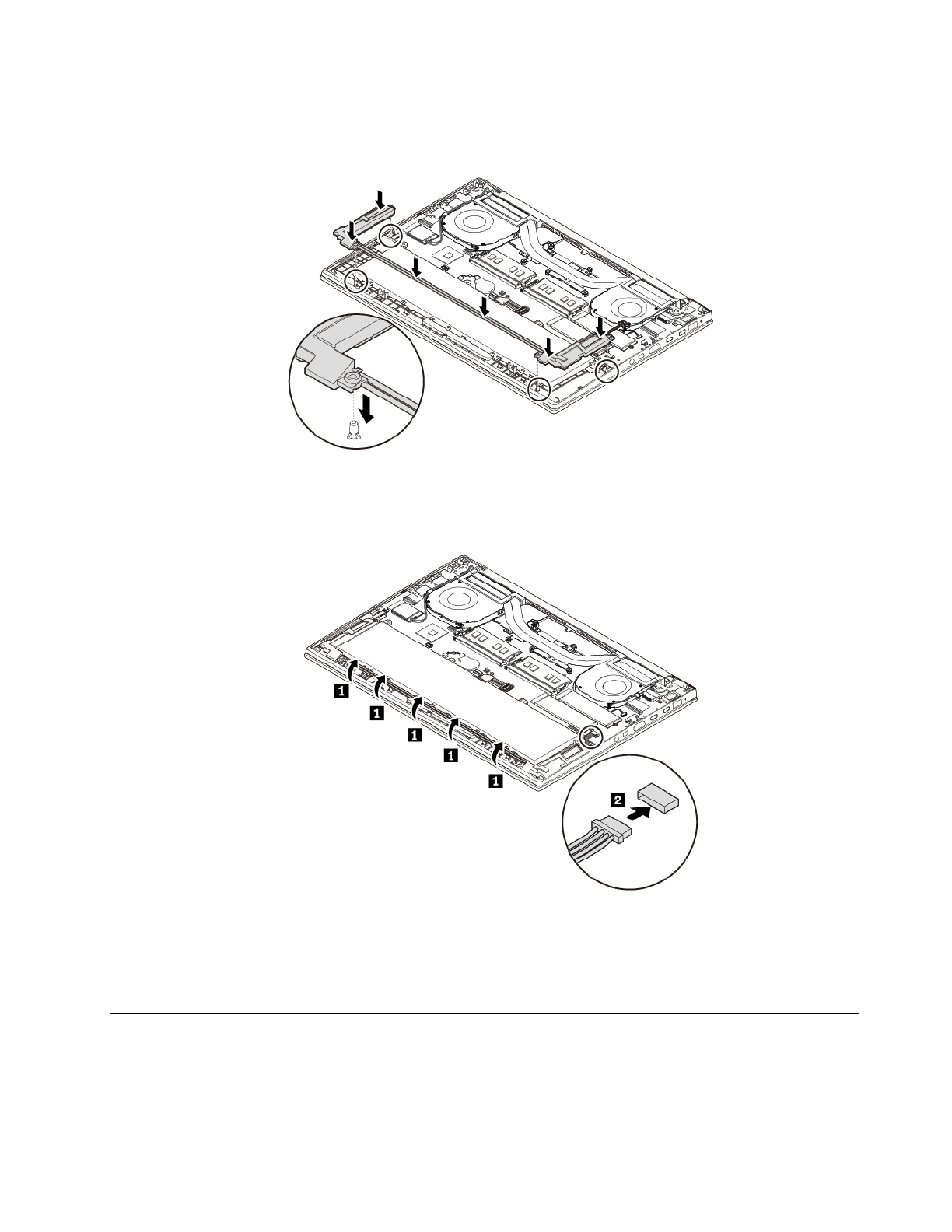 1
1
1
1
1
2