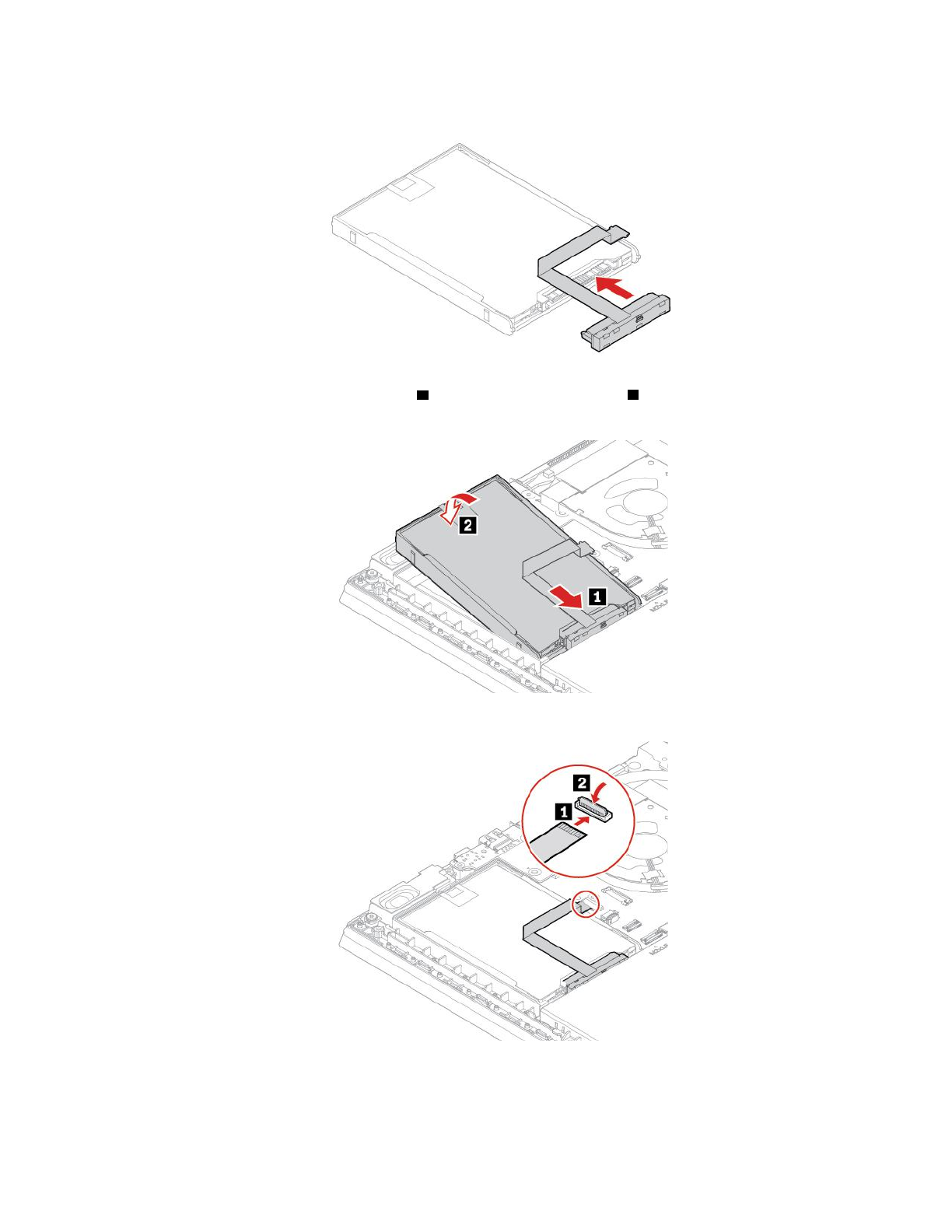 2

1

2

1